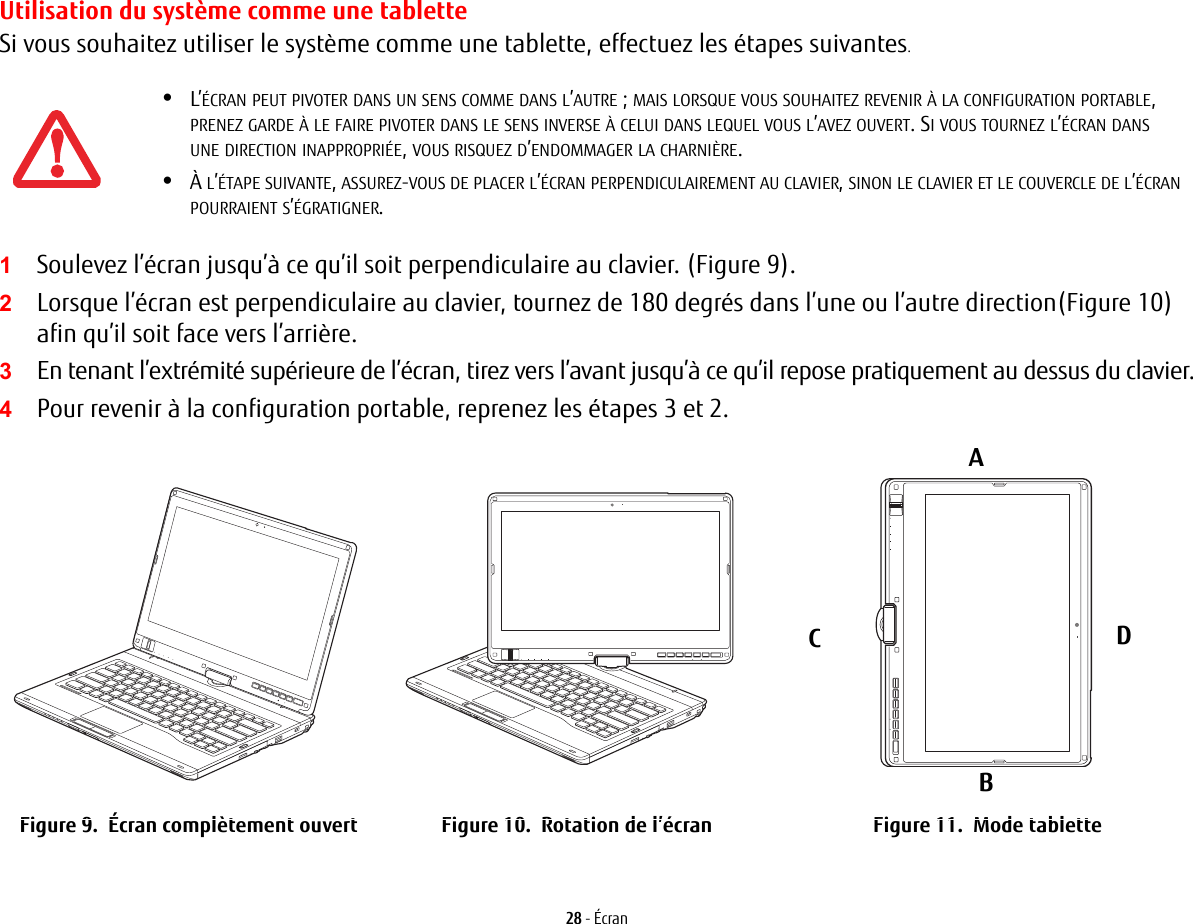 Utilisation du système comme une tablette

Si vous souhaitez utiliser le système comme une tablette, effectuez les étapes suivantes.

• L'ÉCRAN PEUT PIVOTER DANS UN SENS COMME DANS L'AUTRE ; MAIS LORSQUE VOUS SOUHAITEZ REVENIR À LA CONFIGURATION PORTABLE, PRENEZ GARDE À LE FAIRE PIVOTER DANS LE SENS INVERSE À CELUI DANS LEQUEL VOUS L'AVEZ OUVERT. SI VOUS TOURNEZ L'ÉCRAN DANS UNE DIRECTION INAPPROPRIÉE, VOUS RISQUEZ D'ENDOMMAGER LA CHARNIÈRE.

• À L'ÉTAPE SUIVANTE, ASSUREZ-VOUS DE PLACER L'ÉCRAN PERPENDICULAIREMENT AU CLAVIER, SINON LE CLAVIER ET LE COUVERCLE DE L'ÉCRAN POURRAIENT S'ÉGRATIGNER.

1 Soulevez l'écran jusqu'à ce qu'il soit perpendiculaire au clavier. (Figure 9).

2 Lorsque l'écran est perpendiculaire au clavier, tournez de 180 degrés dans l'une ou l'autre direction(Figure 10) afin qu'il soit face vers l'arrière.

3 En tenant l'extrémité supérieure de l'écran, tirez vers l'avant jusqu'à ce qu'il repose pratiquement au dessus du clavier.

4 Pour revenir à la configuration portable, reprenez les étapes 3 et 2.

A

C

D

B

Figure 9. Écran complètement ouvert

Figure 10. Rotation de l'écran

Figure 11. Mode tablette

28 - Écran