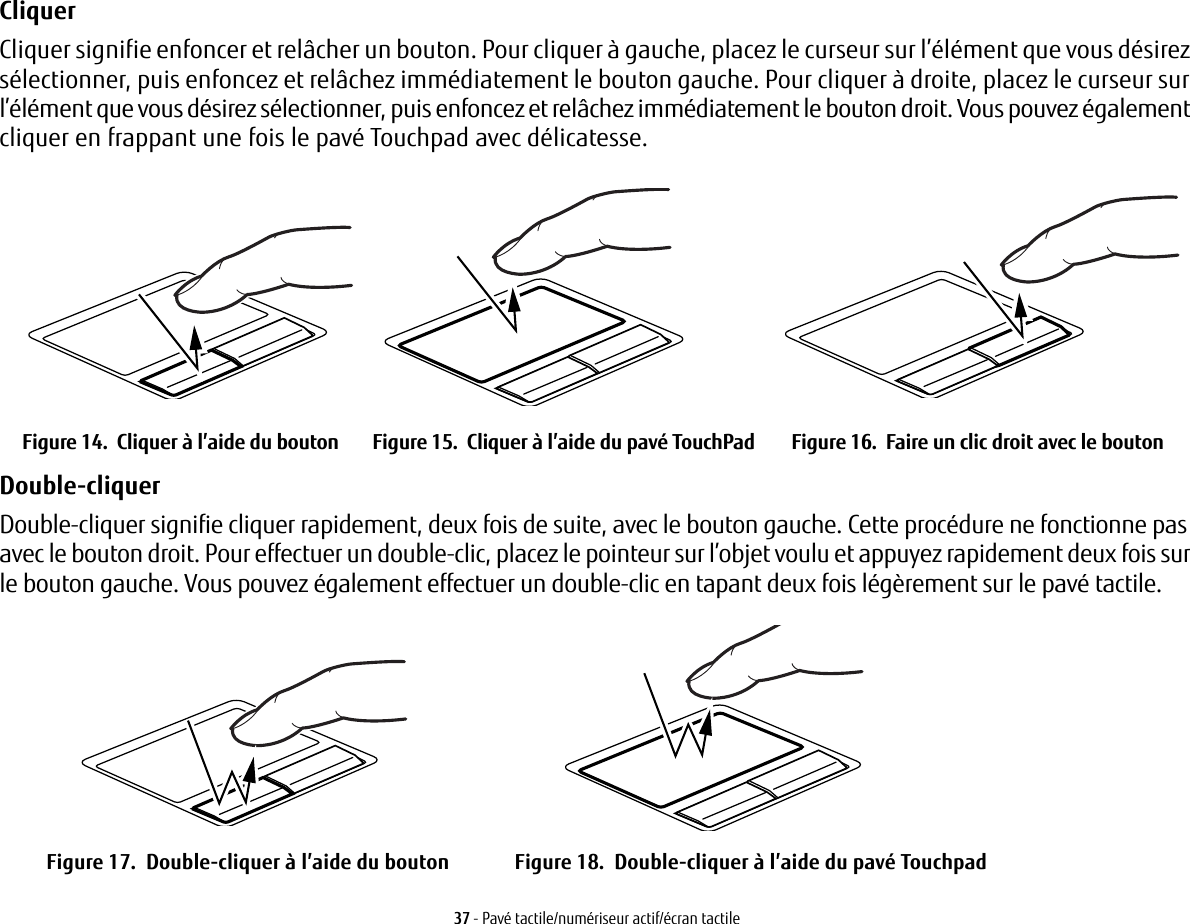 Cliquer

Cliquer signifie enfoncer et relâcher un bouton. Pour cliquer à gauche, placez le curseur sur l'élément que vous désirez sélectionner, puis enfoncez et relâchez immédiatement le bouton gauche. Pour cliquer à droite, placez le curseur sur l'élément que vous désirez sélectionner, puis enfoncez et relâchez immédiatement le bouton droit. Vous pouvez également cliquer en frappant une fois le pavé Touchpad avec délicatesse.

Figure 14. Cliquer à l'aide du bouton

Figure 15. Cliquer à l'aide du pavé TouchPad

Figure 16. Faire un clic droit avec le bouton

Double-cliquer

Double-cliquer signifie cliquer rapidement, deux fois de suite, avec le bouton gauche. Cette procédure ne fonctionne pas avec le bouton droit. Pour effectuer un double-clic, placez le pointeur sur l'objet voulu et appuyez rapidement deux fois sur le bouton gauche. Vous pouvez également effectuer un double-clic en tapant deux fois légèrement sur le pavé tactile.

Figure 17. Double-cliquer à l'aide du bouton

Figure 18. Double-cliquer à l'aide du pavé Touchpad

37 - Pavé tactile/numériseur actif/écran tactile