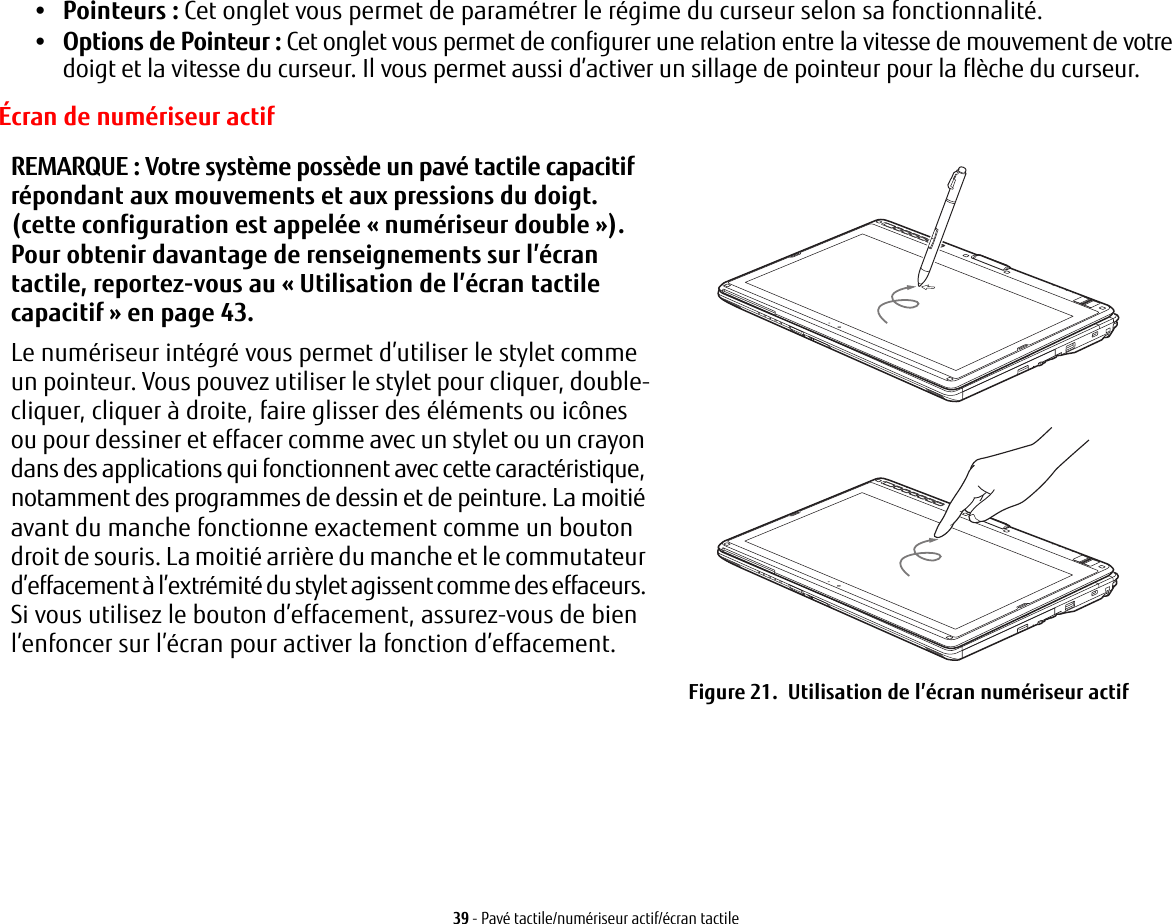 • **Pointeurs :** Cet onglet vous permet de paramétrer le régime du curseur selon sa fonctionnalité.

• **Options de Pointeur :** Cet onglet vous permet de configurer une relation entre la vitesse de mouvement de votre doigt et la vitesse du curseur. Il vous permet aussi d'activer un sillage de pointeur pour la flèche du curseur.

Écran de numériseur actif

REMARQUE : Votre système possède un pavé tactile capacitif répondant aux mouvements et aux pressions du doigt. (cette configuration est appelée « numériseur double »). Pour obtenir davantage de renseignements sur l'écran tactile, reportez-vous au « Utilisation de l'écran tactile capacitif » en page 43.

Le numériseur intégré vous permet d'utiliser le stylet comme un pointeur. Vous pouvez utiliser le stylet pour cliquer, double-cliquer, cliquer à droite, faire glisser des éléments ou icônes ou pour dessiner et effacer comme avec un stylet ou un crayon dans des applications qui fonctionnent avec cette caractéristique, notamment des programmes de dessin et de peinture. La moitié avant du manche fonctionne exactement comme un bouton droit de souris. La moitié arrière du manche et le commutateur d'effacement à l'extrémité du stylet agissent comme des effaceurs. Si vous utilisez le bouton d'effacement, assurez-vous de bien l'enfoncer sur l'écran pour activer la fonction d'effacement.

Figure 21. Utilisation de l'écran numériseur actif

39 - Pavé tactile/numériseur actif/écran tactile