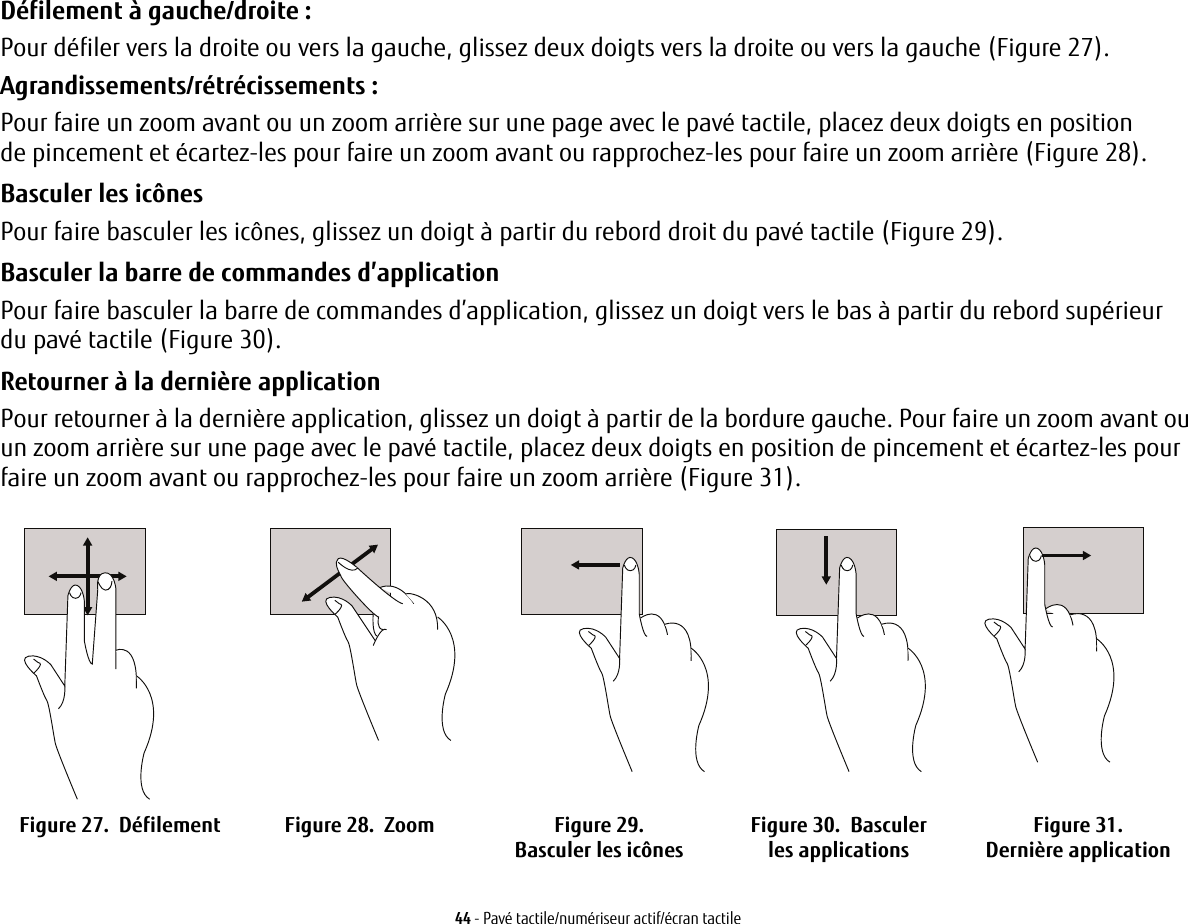 Défilement à gauche/droite :

Pour défiler vers la droite ou vers la gauche, glissez deux doigts vers la droite ou vers la gauche (Figure 27).

Agrandissements/rétrécissements :

Pour faire un zoom avant ou un zoom arrière sur une page avec le pavé tactile, placez deux doigts en position de pincement et écartez-les pour faire un zoom avant ou rapprochez-les pour faire un zoom arrière (Figure 28).

Basculer les icônes

Pour faire basculer les icônes, glissez un doigt à partir du rebord droit du pavé tactile (Figure 29).

Basculer la barre de commandes d'application

Pour faire basculer la barre de commandes d'application, glissez un doigt vers le bas à partir du rebord supérieur du pavé tactile (Figure 30).

Retourner à la dernière application

Pour retourner à la dernière application, glissez un doigt à partir de la bordure gauche. Pour faire un zoom avant ou un zoom arrière sur une page avec le pavé tactile, placez deux doigts en position de pincement et écartez-les pour faire un zoom avant ou rapprochez-les pour faire un zoom arrière (Figure 31).

Figure 27. Défilement

Figure 28. Zoom

Figure 29. Basculer les icônes

Figure 30. Basculer les applications

Figure 31. Dernière application

44 - Pavé tactile/numériseur actif/écran tactile