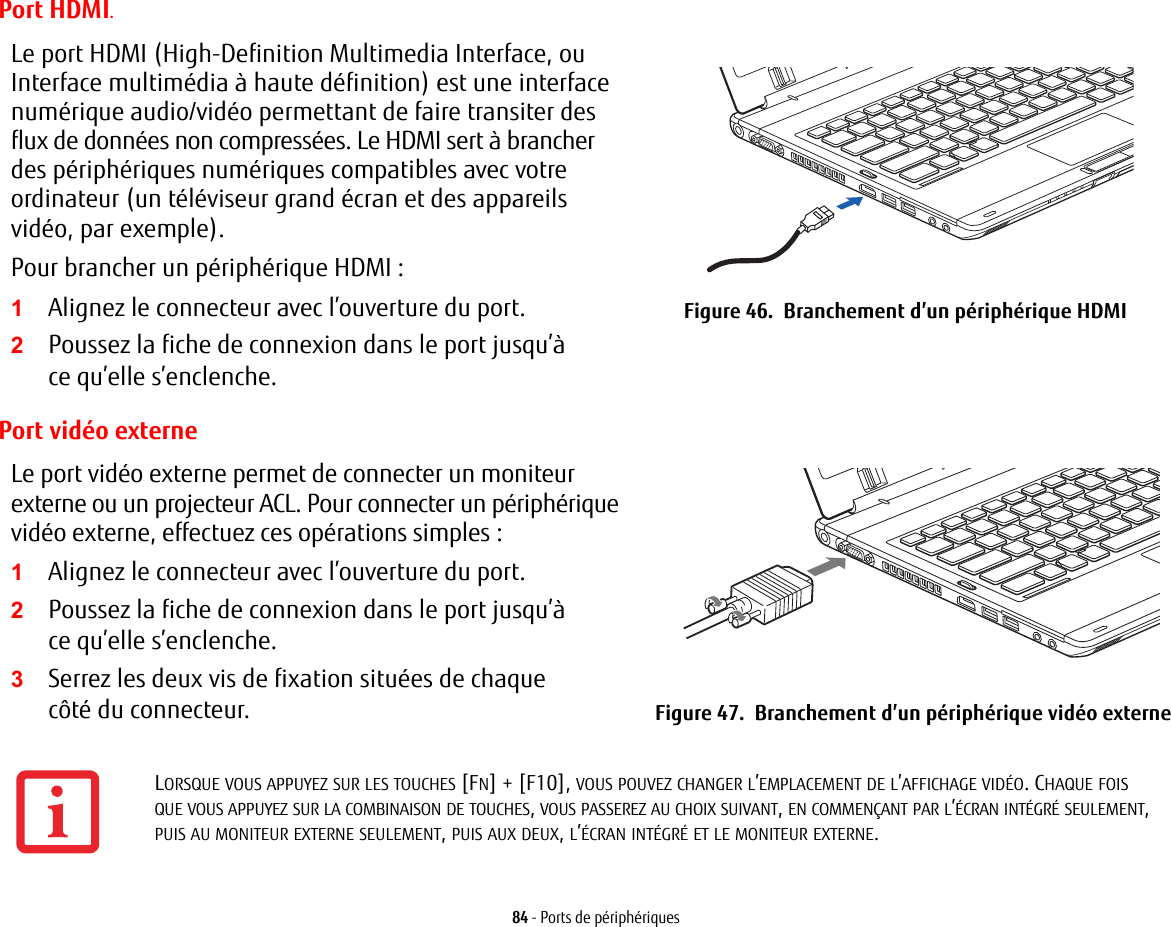 Port HDMI.

Le port HDMI (High-Definition Multimedia Interface, ou Interface multimédia à haute définition) est une interface numérique audio/vidéo permettant de faire transiter des flux de données non compressées. Le HDMI sert à brancher des périphériques numériques compatibles avec votre ordinateur (un téléviseur grand écran et des appareils vidéo, par exemple).

Pour brancher un périphérique HDMI :

1 Alignez le connecteur avec l'ouverture du port.

2 Poussez la fiche de connexion dans le port jusqu'à ce qu'elle s'enclenche.

Figure 46. Branchement d'un périphérique HDMI

Port vidéo externe

Le port vidéo externe permet de connecter un moniteur externe ou un projecteur ACL. Pour connecter un périphérique vidéo externe, effectuez ces opérations simples :

1 Alignez le connecteur avec l'ouverture du port.

2 Poussez la fiche de connexion dans le port jusqu'à ce qu'elle s'enclenche.

3 Serrez les deux vis de fixation situées de chaque côté du connecteur.

Figure 47. Branchement d'un périphérique vidéo externe

LORSQUE VOUS APPUYEZ SUR LES TOUCHES [FN] + [F10], VOUS POUVEZ CHANGER L'EMPLACEMENT DE L'AFFICHAGE VIDÉO. CHAQUE FOIS QUE VOUS APPUYEZ SUR LA COMBINAISON DE TOUCHES, VOUS PASSEREZ AU CHOIX SUIVANT, EN COMMENÇANT PAR L'ÉCRAN INTÉGRÉ SEULEMENT, PUIS AU MONITEUR EXTERNE SEULEMENT, PUIS AUX DEUX, L'ÉCRAN INTÉGRÉ ET LE MONITEUR EXTERNE.

84 - Ports de périphériques