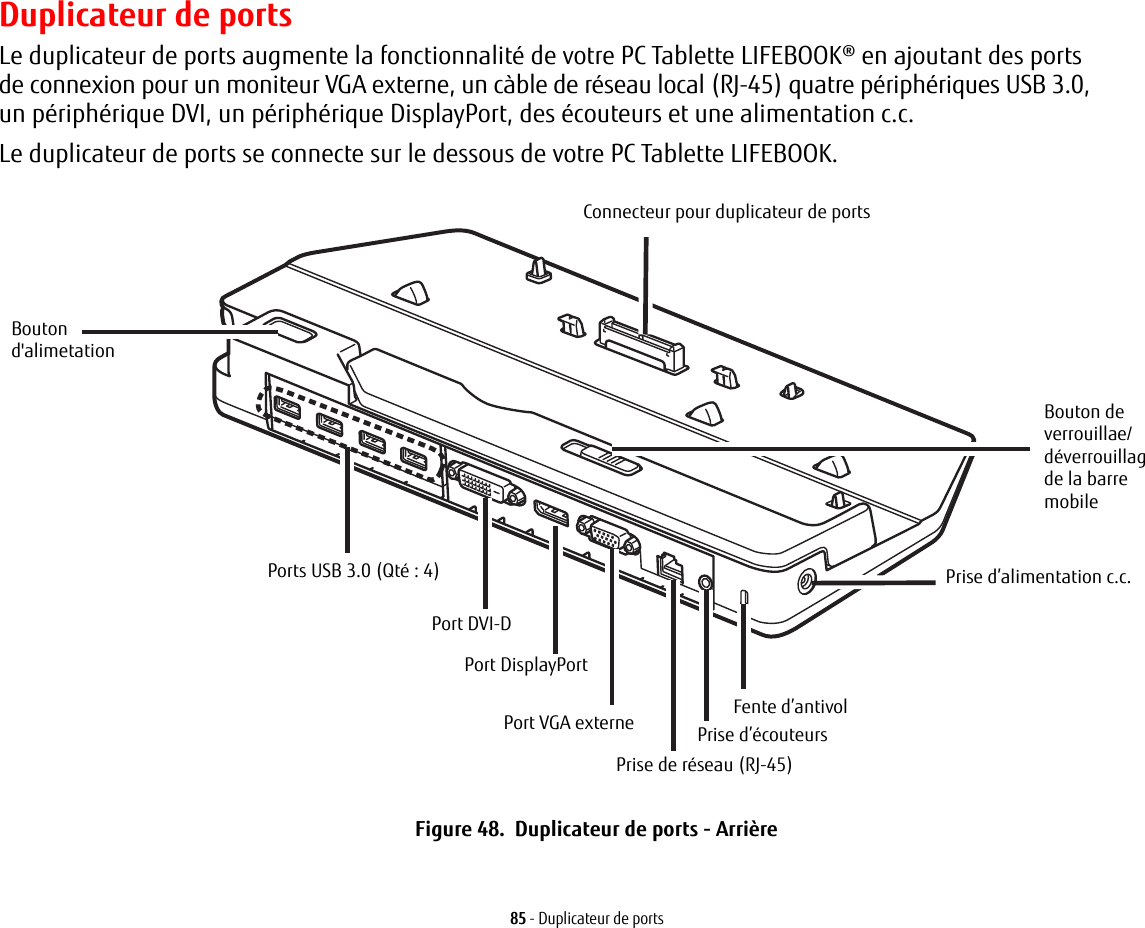 Duplicateur de ports

Le duplicateur de ports augmente la fonctionnalité de votre PC Tablette LIFEBOOK® en ajoutant des ports de connexion pour un moniteur VGA externe, un càble de réseau local (RJ-45) quatre périphériques USB 3.0, un périphérique DVI, un périphérique DisplayPort, des écouteurs et une alimentation c.c.

Le duplicateur de ports se connecte sur le dessous de votre PC Tablette LIFEBOOK.

Connecteur pour duplicateur de ports

Bouton d'alimetation

Bouton de verrouillae/ déverrouillag de la barre mobile

Ports USB 3.0 (Qté : 4)

Prise d'alimentation c.c.

Port DVI-D

Port DisplayPort

Fente d'antivol

Port VGA externe

Prise d'écouteurs

Prise de réseau (RJ-45)

Figure 48. Duplicateur de ports - Arrière

85 - Duplicateur de ports