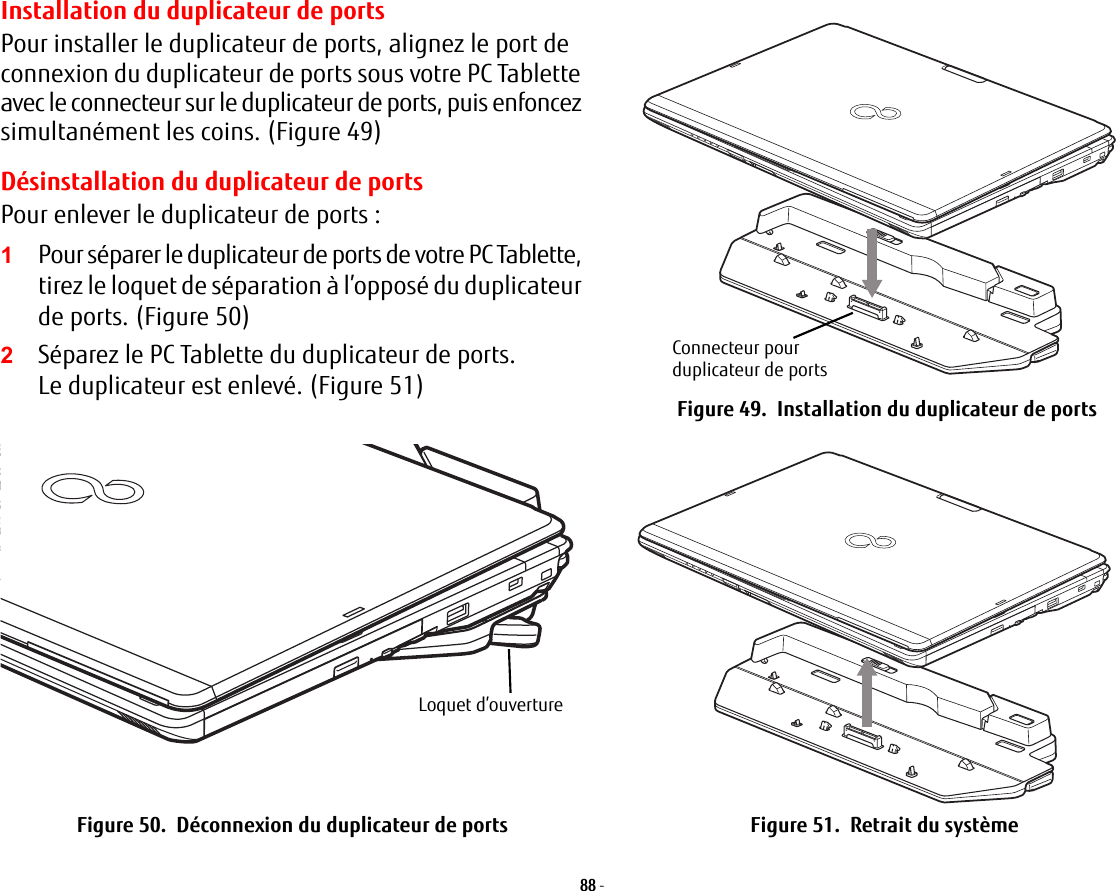 Installation du duplicateur de ports

Pour installer le duplicateur de ports, alignez le port de connexion du duplicateur de ports sous votre PC Tablette avec le connecteur sur le duplicateur de ports, puis enfoncez simultanément les coins. (Figure 49)

Désinstallation du duplicateur de ports

Pour enlever le duplicateur de ports :

1 Pour séparer le duplicateur de ports de votre PC Tablette, tirez le loquet de séparation à l'opposé du duplicateur de ports. (Figure 50)

2 Séparez le PC Tablette du duplicateur de ports. Le duplicateur est enlevé. (Figure 51)

Connecteur pour duplicateur de ports

Figure 49. Installation du duplicateur de ports

Loquet d'ouverture

Figure 50. Déconnexion du duplicateur de ports

Figure 51. Retrait du système

88 -