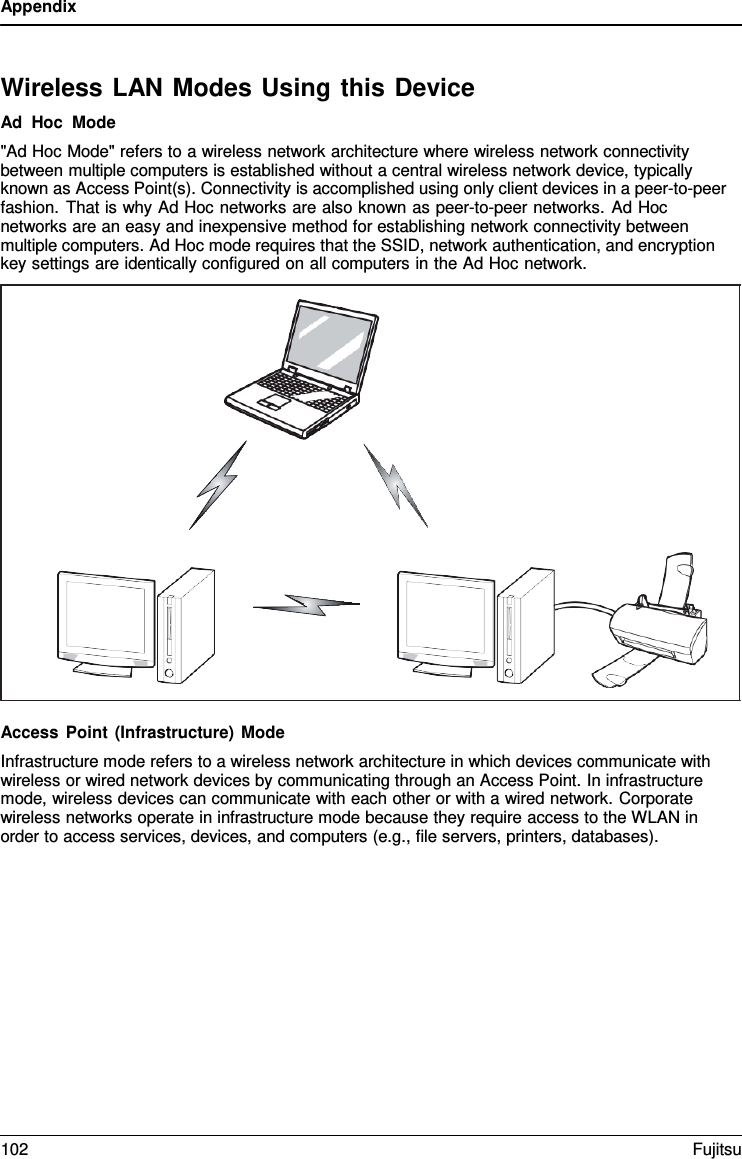 Appendix

Wireless LAN Modes Using this Device

Ad Hoc Mode

"Ad Hoc Mode" refers to a wireless network architecture where wireless network connectivity between multiple computers is established without a central wireless network device, typically known as Access Point(s). Connectivity is accomplished using only client devices in a peer-to-peer fashion. That is why Ad Hoc networks are also known as peer-to-peer networks. Ad Hoc networks are an easy and inexpensive method for establishing network connectivity between multiple computers. Ad Hoc mode requires that the SSID, network authentication, and encryption key settings are identically configured on all computers in the Ad Hoc network.

Access Point (Infrastructure) Mode

Infrastructure mode refers to a wireless network architecture in which devices communicate with wireless or wired network devices by communicating through an Access Point. In infrastructure mode, wireless devices can communicate with each other or with a wired network. Corporate wireless networks operate in infrastructure mode because they require access to the WLAN in order to access services, devices, and computers (e.g., file servers, printers, databases).

102 Fujitsu