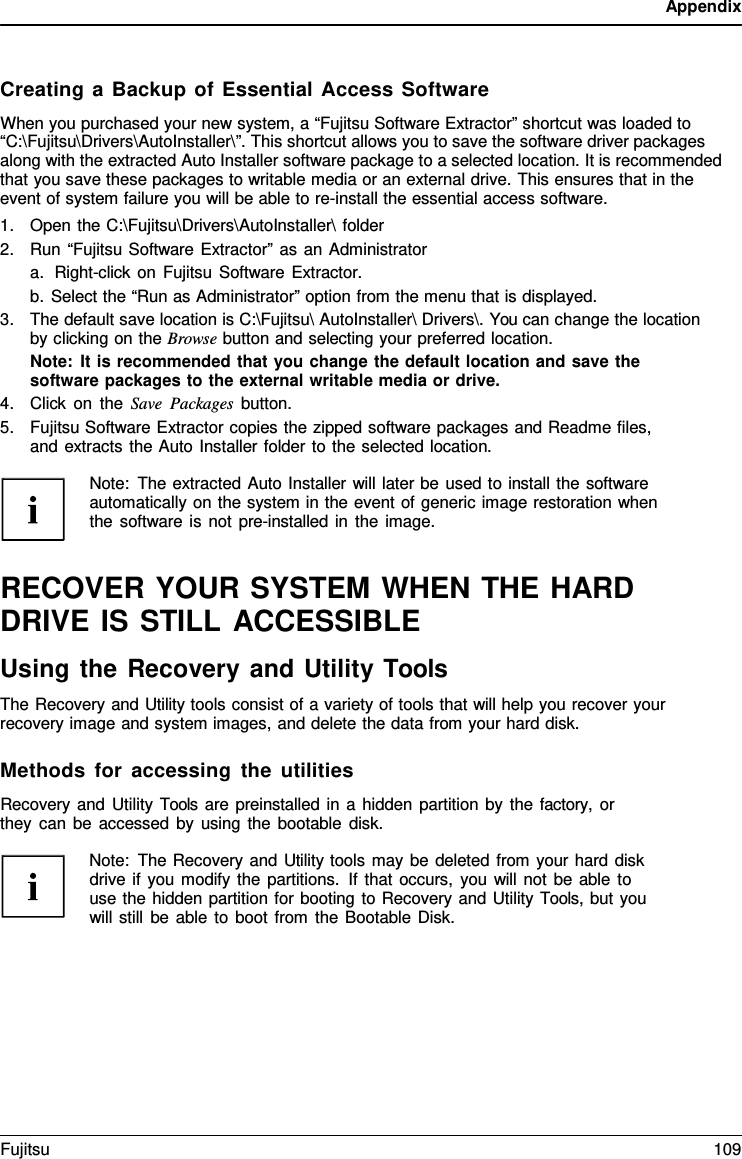 Appendix

Creating a Backup of Essential Access Software

When you purchased your new system, a “Fujitsu Software Extractor” shortcut was loaded to “C:\Fujitsu\Drivers\AutoInstaller\”. This shortcut allows you to save the software driver packages along with the extracted Auto Installer software package to a selected location. It is recommended that you save these packages to writable media or an external drive. This ensures that in the event of system failure you will be able to re-install the essential access software.

1. Open the C:\Fujitsu\Drivers\AutoInstaller\ folder
2. Run “Fujitsu Software Extractor” as an Administrator
a. Right-click on Fujitsu Software Extractor.
b. Select the “Run as Administrator” option from the menu that is displayed.
3. The default save location is C:\Fujitsu\ AutoInstaller\ Drivers\. You can change the location by clicking on the Browse button and selecting your preferred location.
Note: It is recommended that you change the default location and save the software packages to the external writable media or drive.
4. Click on the Save Packages button.
5. Fujitsu Software Extractor copies the zipped software packages and Readme files, and extracts the Auto Installer folder to the selected location.

i

Note: The extracted Auto Installer will later be used to install the software automatically on the system in the event of generic image restoration when the software is not pre-installed in the image.

RECOVER YOUR SYSTEM WHEN THE HARD DRIVE IS STILL ACCESSIBLE

Using the Recovery and Utility Tools

The Recovery and Utility tools consist of a variety of tools that will help you recover your recovery image and system images, and delete the data from your hard disk.

Methods for accessing the utilities

Recovery and Utility Tools are preinstalled in a hidden partition by the factory, or they can be accessed by using the bootable disk.

i

Note: The Recovery and Utility tools may be deleted from your hard disk drive if you modify the partitions. If that occurs, you will not be able to use the hidden partition for booting to Recovery and Utility Tools, but you will still be able to boot from the Bootable Disk.

Fujitsu 109