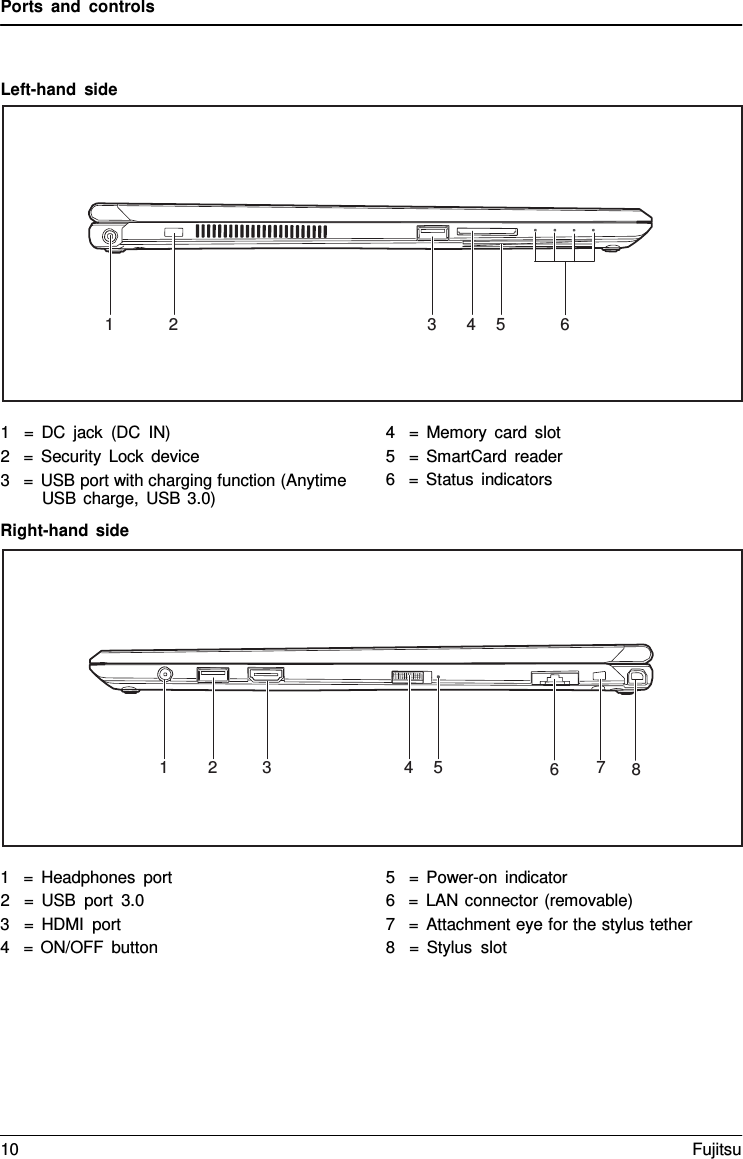 Ports and controls

Left-hand side

1 2 3 4 5 6

1 = DC jack (DC IN)
2 = Security Lock device
3 = USB port with charging function (Anytime USB charge, USB 3.0)

4 = Memory card slot
5 = SmartCard reader
6 = Status indicators

Right-hand side

1 2 3 4 5 6 7 8

1 = Headphones port
2 = USB port 3.0
3 = HDMI port
4 = ON/OFF button

5 = Power-on indicator
6 = LAN connector (removable)
7 = Attachment eye for the stylus tether
8 = Stylus slot

10 Fujitsu