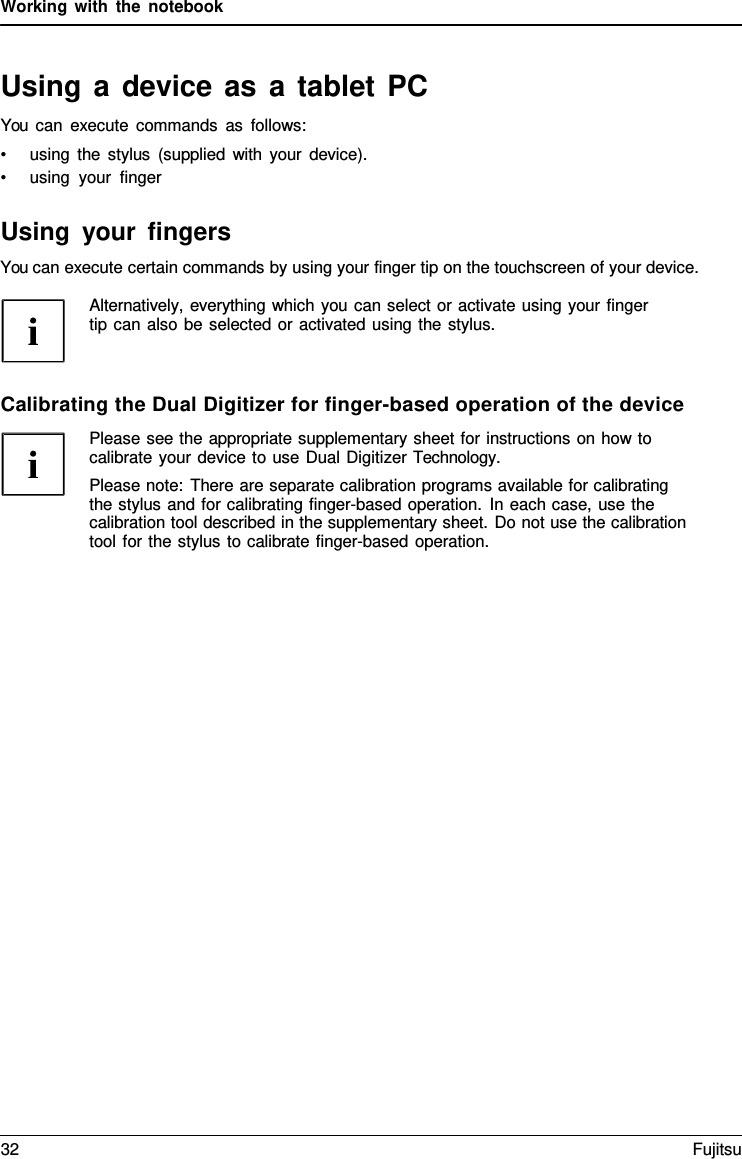 Working with the notebook

Using a device as a tablet PC

You can execute commands as follows:

• using the stylus (supplied with your device).
• using your finger

Using your fingers

You can execute certain commands by using your finger tip on the touchscreen of your device.

i

Alternatively, everything which you can select or activate using your finger tip can also be selected or activated using the stylus.

Calibrating the Dual Digitizer for finger-based operation of the device

i

Please see the appropriate supplementary sheet for instructions on how to calibrate your device to use Dual Digitizer Technology.

Please note: There are separate calibration programs available for calibrating the stylus and for calibrating finger-based operation. In each case, use the calibration tool described in the supplementary sheet. Do not use the calibration tool for the stylus to calibrate finger-based operation.

32 Fujitsu