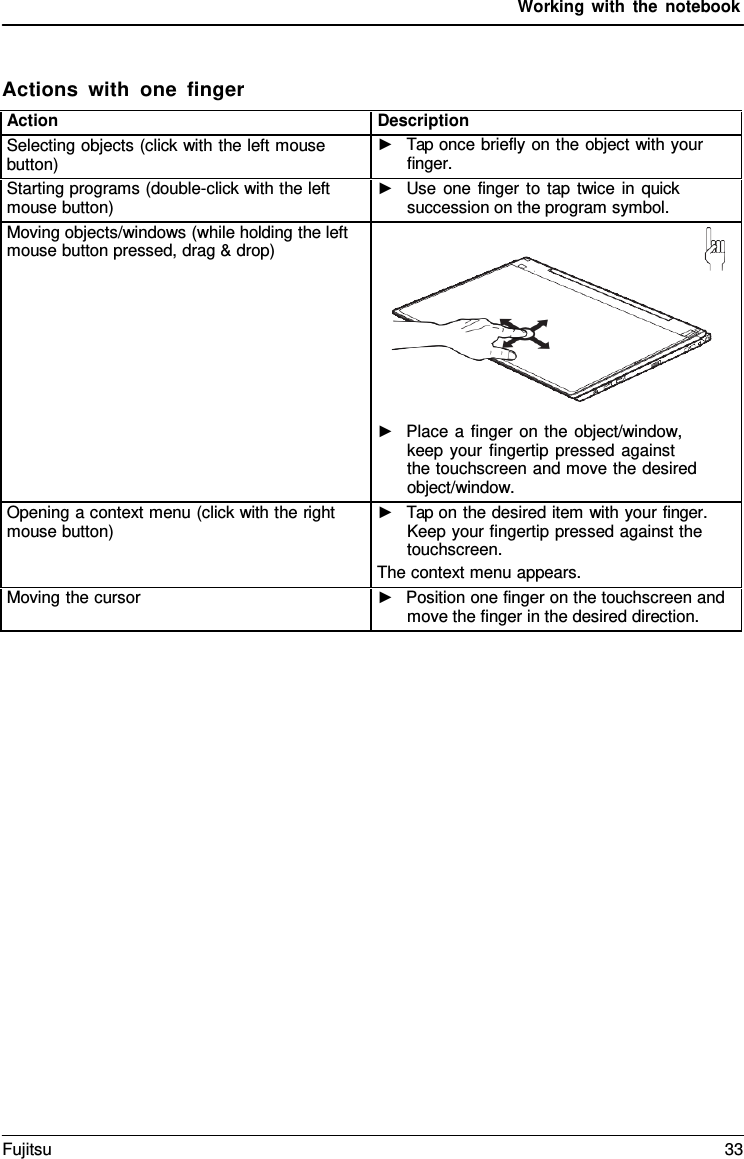 Working with the notebook

Actions with one finger

| Action | Description |
|---|---|
| Selecting objects (click with the left mouse button) | ► Tap once briefly on the object with your finger. |
| Starting programs (double-click with the left mouse button) | ► Use one finger to tap twice in quick succession on the program symbol. |
| Moving objects/windows (while holding the left mouse button pressed, drag & drop) | ► Place a finger on the object/window, keep your fingertip pressed against the touchscreen and move the desired object/window. |
| Opening a context menu (click with the right mouse button) | ► Tap on the desired item with your finger. Keep your fingertip pressed against the touchscreen. The context menu appears. |
| Moving the cursor | ► Position one finger on the touchscreen and move the finger in the desired direction. |

Fujitsu 33