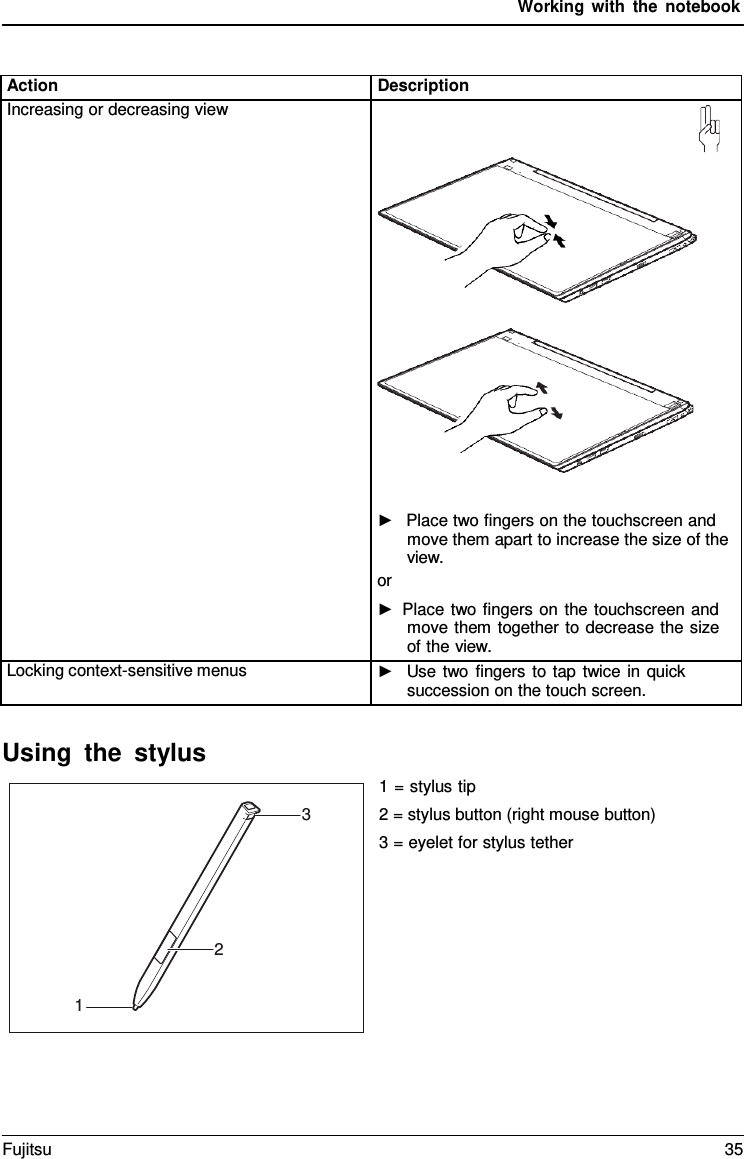 Working with the notebook

| Action | Description |
|---|---|
| Increasing or decreasing view | ► Place two fingers on the touchscreen and move them apart to increase the size of the view. or ► Place two fingers on the touchscreen and move them together to decrease the size of the view. |
| Locking context-sensitive menus | ► Use two fingers to tap twice in quick succession on the touch screen. |

Using the stylus

3
2
1

1 = stylus tip

2 = stylus button (right mouse button)

3 = eyelet for stylus tether

Fujitsu 35