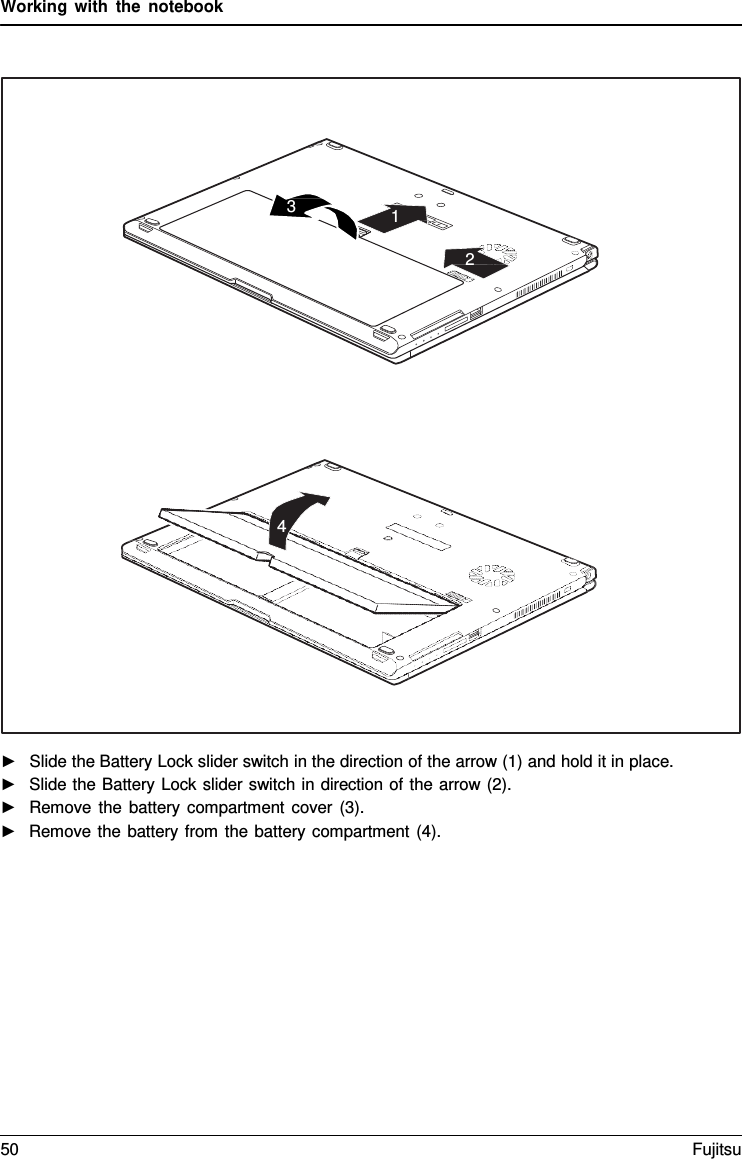 Working with the notebook

3
1
2

4

► Slide the Battery Lock slider switch in the direction of the arrow (1) and hold it in place.
► Slide the Battery Lock slider switch in direction of the arrow (2).
► Remove the battery compartment cover (3).
► Remove the battery from the battery compartment (4).

50 Fujitsu