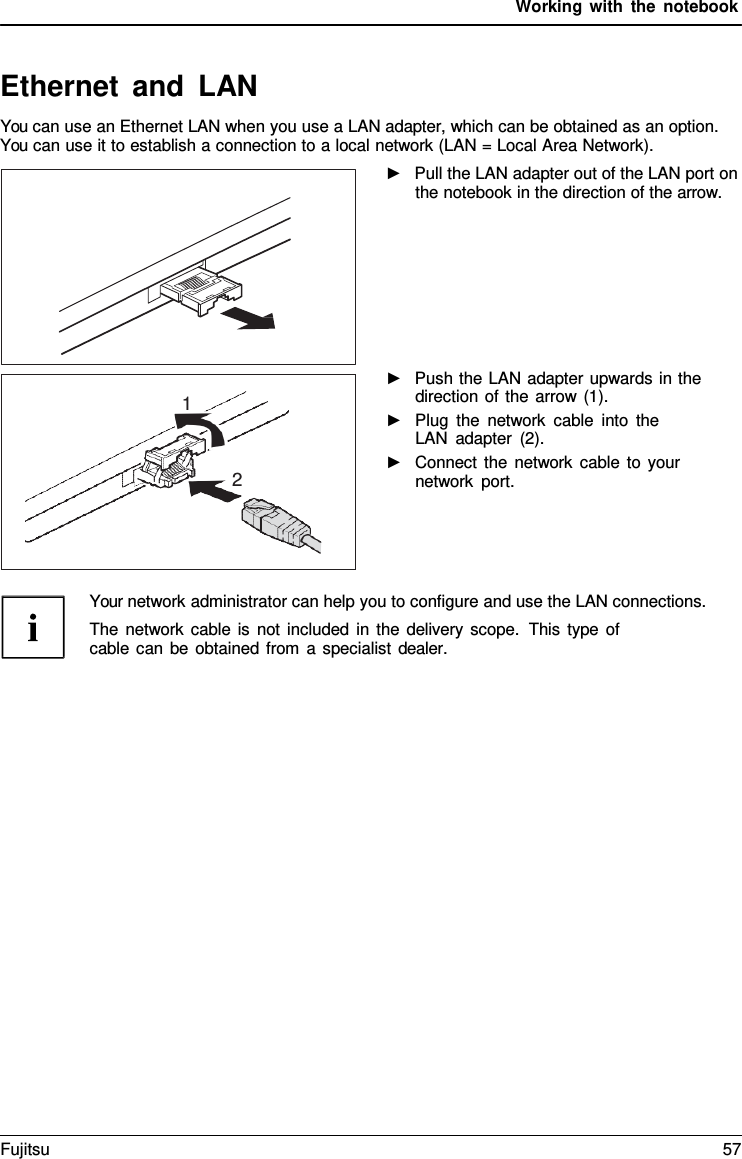 Working with the notebook

Ethernet and LAN

You can use an Ethernet LAN when you use a LAN adapter, which can be obtained as an option. You can use it to establish a connection to a local network (LAN = Local Area Network).

► Pull the LAN adapter out of the LAN port on the notebook in the direction of the arrow.

1

2

► Push the LAN adapter upwards in the direction of the arrow (1).

► Plug the network cable into the LAN adapter (2).

► Connect the network cable to your network port.

i

Your network administrator can help you to configure and use the LAN connections.

The network cable is not included in the delivery scope. This type of cable can be obtained from a specialist dealer.

Fujitsu 57