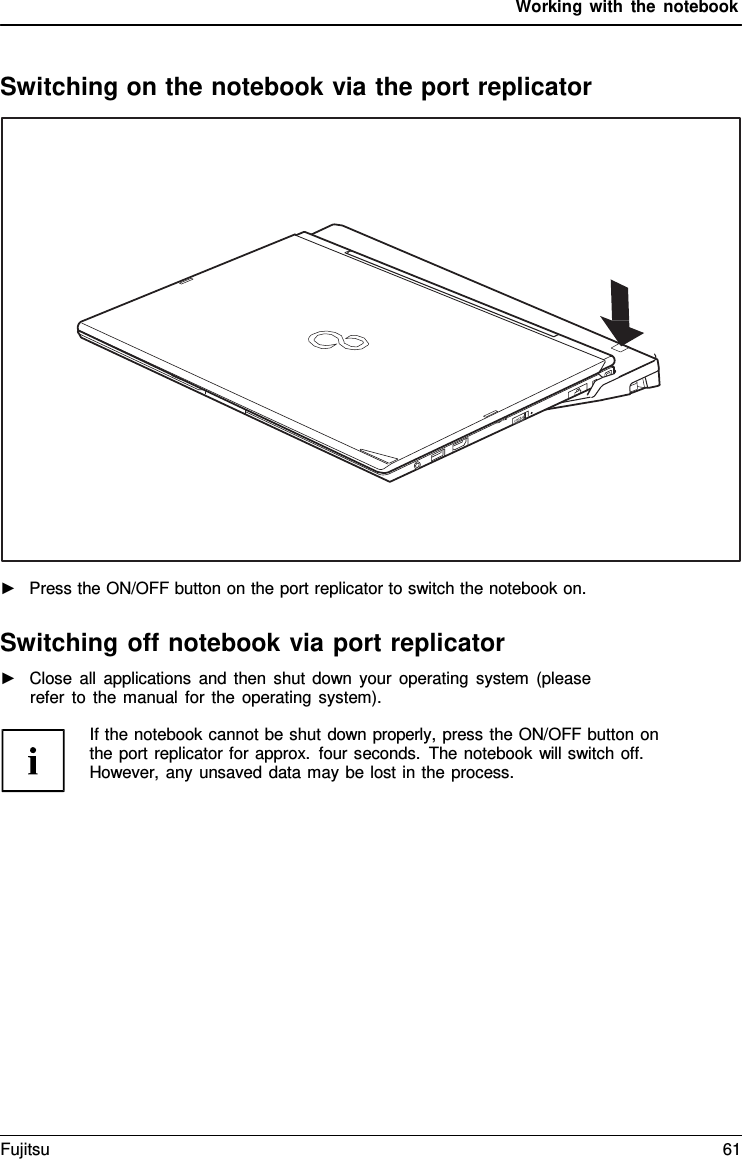 Working with the notebook

Switching on the notebook via the port replicator

► Press the ON/OFF button on the port replicator to switch the notebook on.

Switching off notebook via port replicator

► Close all applications and then shut down your operating system (please refer to the manual for the operating system).

i

If the notebook cannot be shut down properly, press the ON/OFF button on the port replicator for approx. four seconds. The notebook will switch off. However, any unsaved data may be lost in the process.

Fujitsu 61