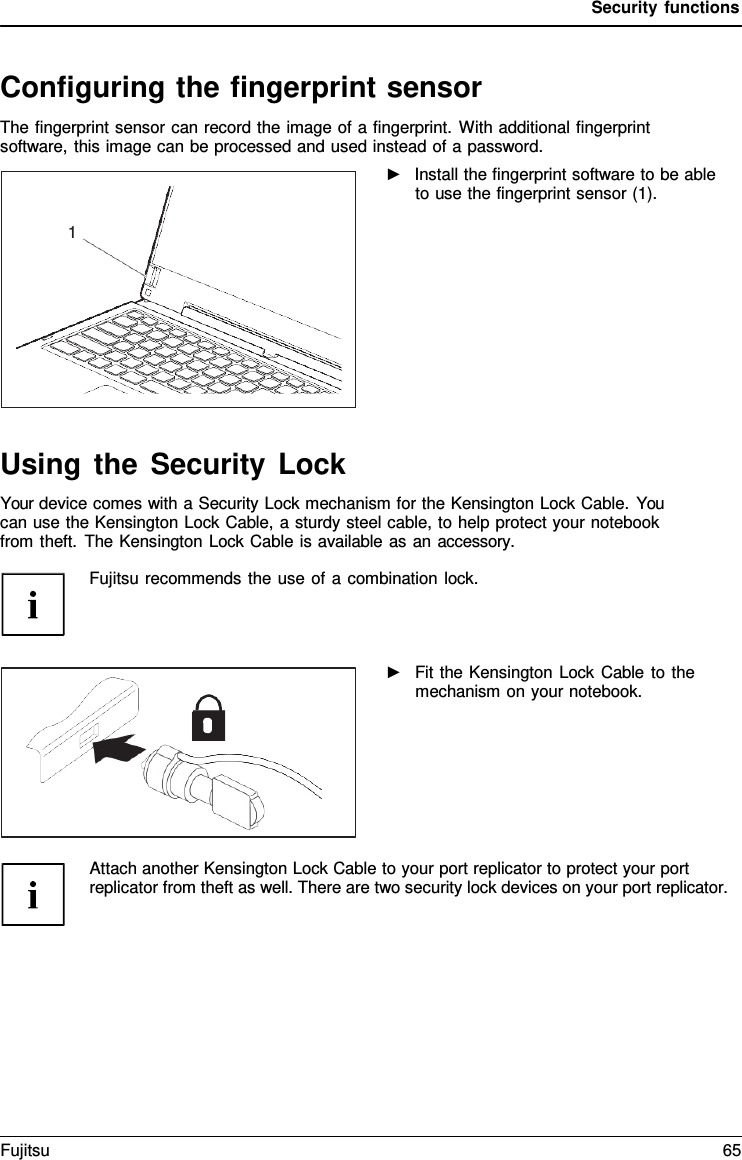 Security functions

Configuring the fingerprint sensor

The fingerprint sensor can record the image of a fingerprint. With additional fingerprint software, this image can be processed and used instead of a password.

1

► Install the fingerprint software to be able to use the fingerprint sensor (1).

Using the Security Lock

Your device comes with a Security Lock mechanism for the Kensington Lock Cable. You can use the Kensington Lock Cable, a sturdy steel cable, to help protect your notebook from theft. The Kensington Lock Cable is available as an accessory.

i

Fujitsu recommends the use of a combination lock.

► Fit the Kensington Lock Cable to the mechanism on your notebook.

i

Attach another Kensington Lock Cable to your port replicator to protect your port replicator from theft as well. There are two security lock devices on your port replicator.

Fujitsu 65