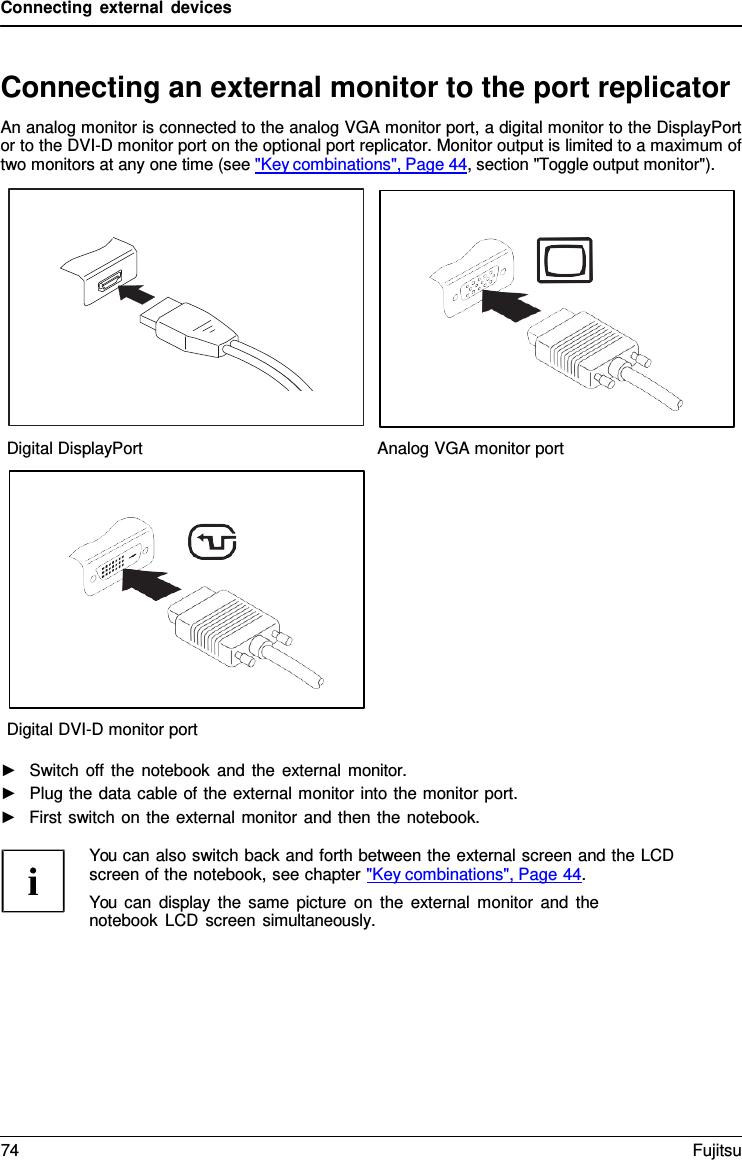 Connecting external devices

Connecting an external monitor to the port replicator

An analog monitor is connected to the analog VGA monitor port, a digital monitor to the DisplayPort or to the DVI-D monitor port on the optional port replicator. Monitor output is limited to a maximum of two monitors at any one time (see "Key combinations", Page 44, section "Toggle output monitor").

Digital DisplayPort

Analog VGA monitor port

Digital DVI-D monitor port

► Switch off the notebook and the external monitor.

► Plug the data cable of the external monitor into the monitor port.

► First switch on the external monitor and then the notebook.

i

You can also switch back and forth between the external screen and the LCD screen of the notebook, see chapter "Key combinations", Page 44.

You can display the same picture on the external monitor and the notebook LCD screen simultaneously.

74

Fujitsu