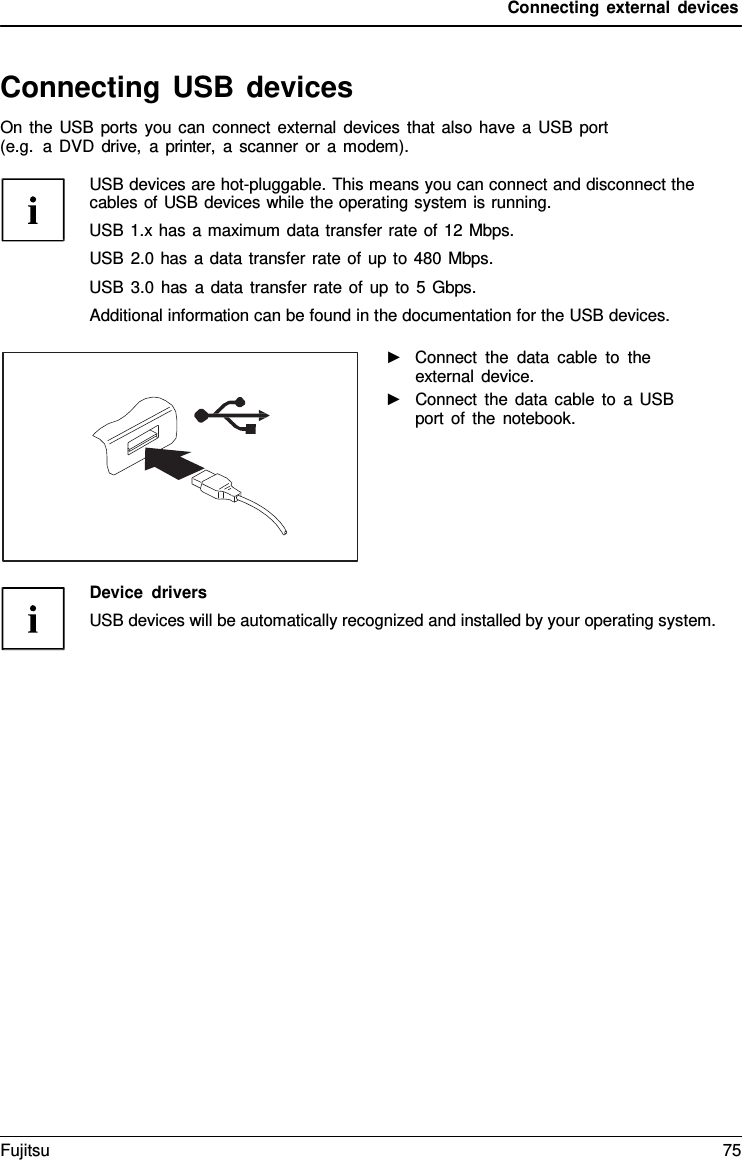 Connecting external devices

Connecting USB devices

On the USB ports you can connect external devices that also have a USB port (e.g. a DVD drive, a printer, a scanner or a modem).

i

USB devices are hot-pluggable. This means you can connect and disconnect the cables of USB devices while the operating system is running.

USB 1.x has a maximum data transfer rate of 12 Mbps.

USB 2.0 has a data transfer rate of up to 480 Mbps.

USB 3.0 has a data transfer rate of up to 5 Gbps.

Additional information can be found in the documentation for the USB devices.

► Connect the data cable to the external device.

► Connect the data cable to a USB port of the notebook.

i

Device drivers

USB devices will be automatically recognized and installed by your operating system.

Fujitsu 75