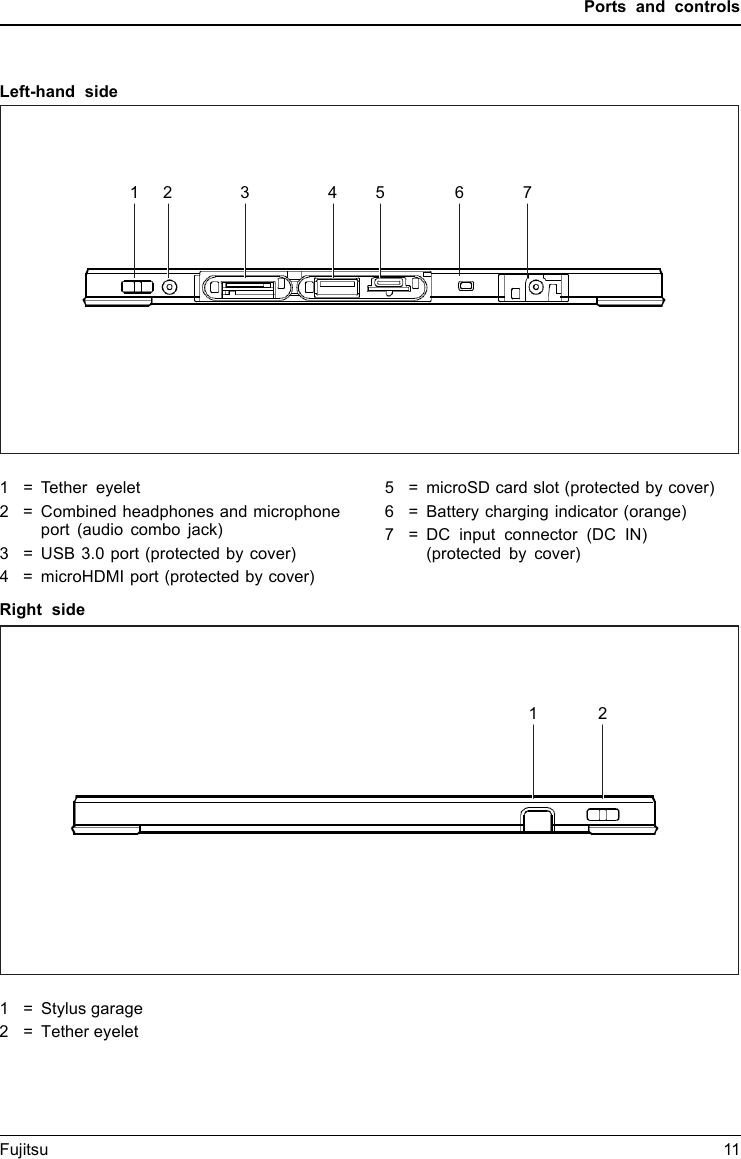 Ports and controls

Left-hand side

1 2 3 4 5 6 7

1 = Tether eyelet
2 = Combined headphones and microphone port (audio combo jack)
3 = USB 3.0 port (protected by cover)
4 = microHDMI port (protected by cover)

5 = microSD card slot (protected by cover)
6 = Battery charging indicator (orange)
7 = DC input connector (DC IN) (protected by cover)

Right side

1 2

1 = Stylus garage
2 = Tether eyelet

Fujitsu 11