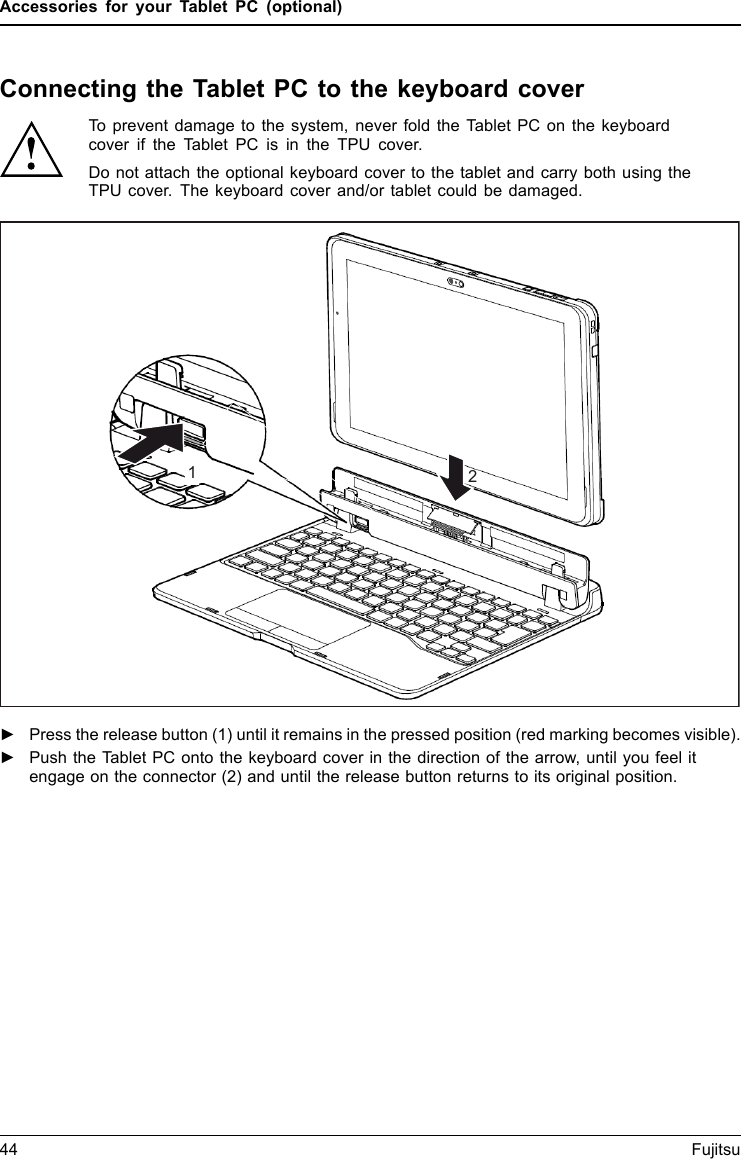 Accessories for your Tablet PC (optional)

Connecting the Tablet PC to the keyboard cover

To prevent damage to the system, never fold the Tablet PC on the keyboard cover if the Tablet PC is in the TPU cover.

Do not attach the optional keyboard cover to the tablet and carry both using the TPU cover. The keyboard cover and/or tablet could be damaged.

1

2

► Press the release button (1) until it remains in the pressed position (red marking becomes visible).

► Push the Tablet PC onto the keyboard cover in the direction of the arrow, until you feel it engage on the connector (2) and until the release button returns to its original position.

44 Fujitsu