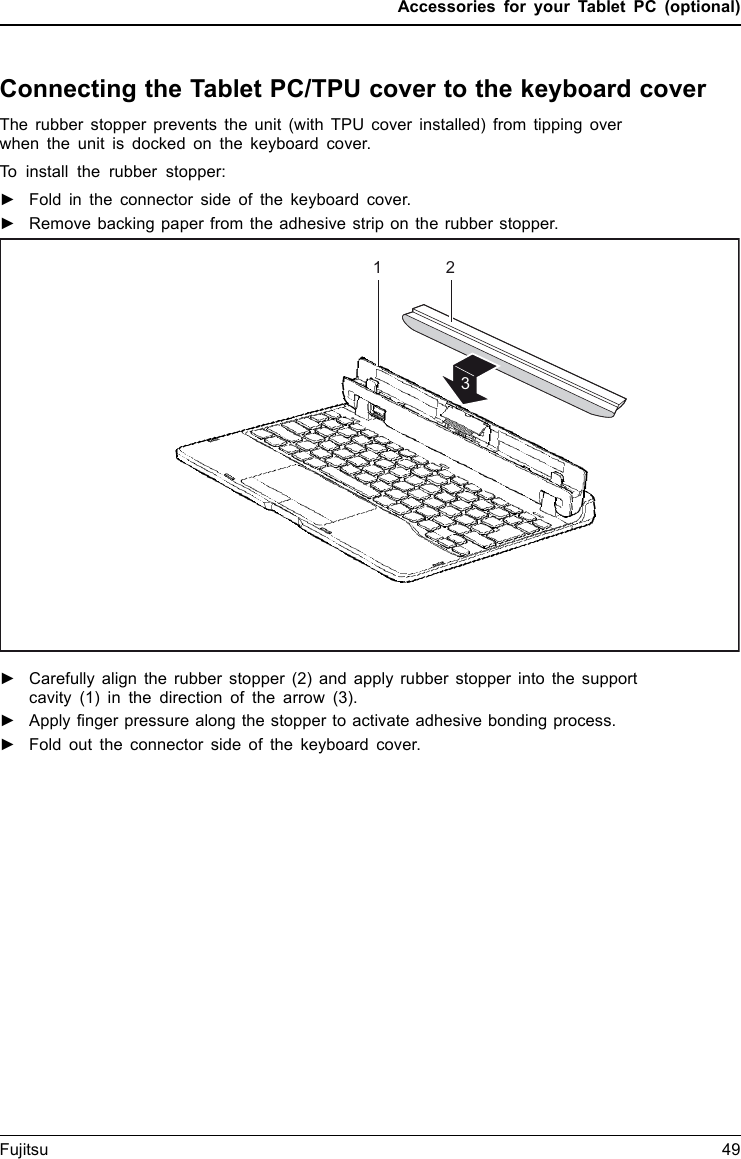 Accessories for your Tablet PC (optional)

Connecting the Tablet PC/TPU cover to the keyboard cover

The rubber stopper prevents the unit (with TPU cover installed) from tipping over when the unit is docked on the keyboard cover.

To install the rubber stopper:

► Fold in the connector side of the keyboard cover.

► Remove backing paper from the adhesive strip on the rubber stopper.

1 2

3

► Carefully align the rubber stopper (2) and apply rubber stopper into the support cavity (1) in the direction of the arrow (3).

► Apply finger pressure along the stopper to activate adhesive bonding process.

► Fold out the connector side of the keyboard cover.

Fujitsu 49