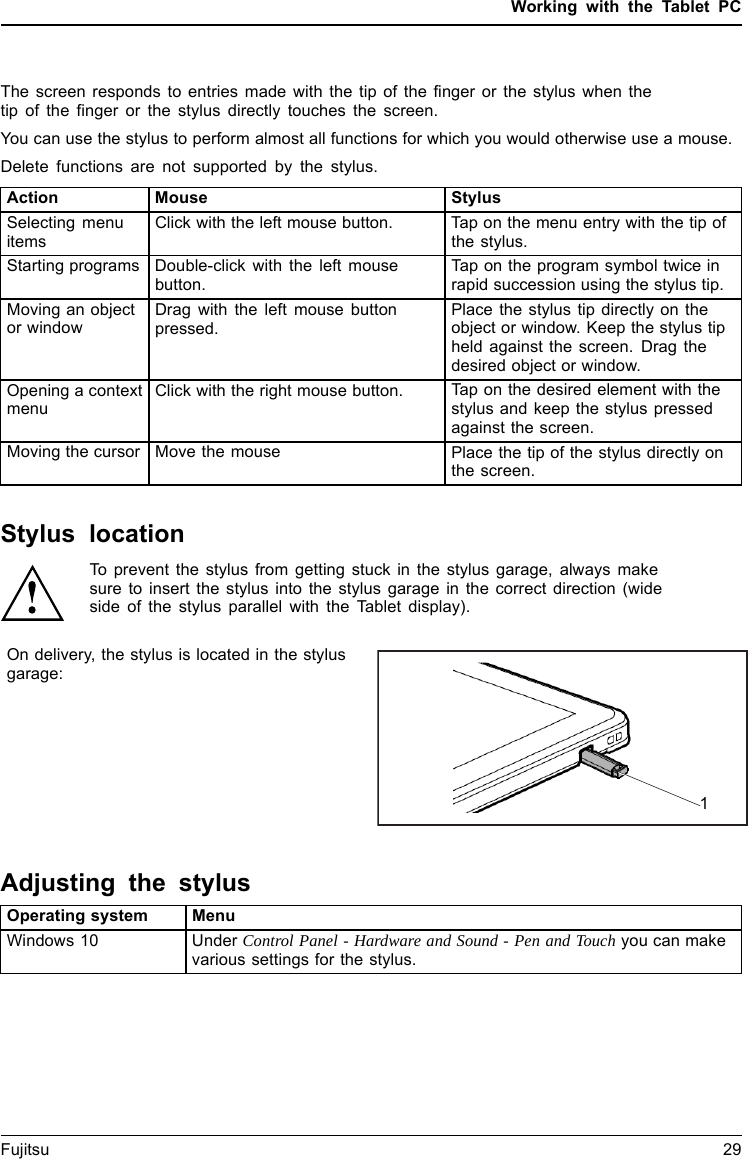 Working with the Tablet PC

The screen responds to entries made with the tip of the finger or the stylus when the tip of the finger or the stylus directly touches the screen.

You can use the stylus to perform almost all functions for which you would otherwise use a mouse.

Delete functions are not supported by the stylus.

| Action | Mouse | Stylus |
|---|---|---|
| Selecting menu items | Click with the left mouse button. | Tap on the menu entry with the tip of the stylus. |
| Starting programs | Double-click with the left mouse button. | Tap on the program symbol twice in rapid succession using the stylus tip. |
| Moving an object or window | Drag with the left mouse button pressed. | Place the stylus tip directly on the object or window. Keep the stylus tip held against the screen. Drag the desired object or window. |
| Opening a context menu | Click with the right mouse button. | Tap on the desired element with the stylus and keep the stylus pressed against the screen. |
| Moving the cursor | Move the mouse | Place the tip of the stylus directly on the screen. |

Stylus location

To prevent the stylus from getting stuck in the stylus garage, always make sure to insert the stylus into the stylus garage in the correct direction (wide side of the stylus parallel with the Tablet display).

On delivery, the stylus is located in the stylus garage:

1

Adjusting the stylus

| Operating system | Menu |
|---|---|
| Windows 10 | Under Control Panel - Hardware and Sound - Pen and Touch you can make various settings for the stylus. |

Fujitsu 29