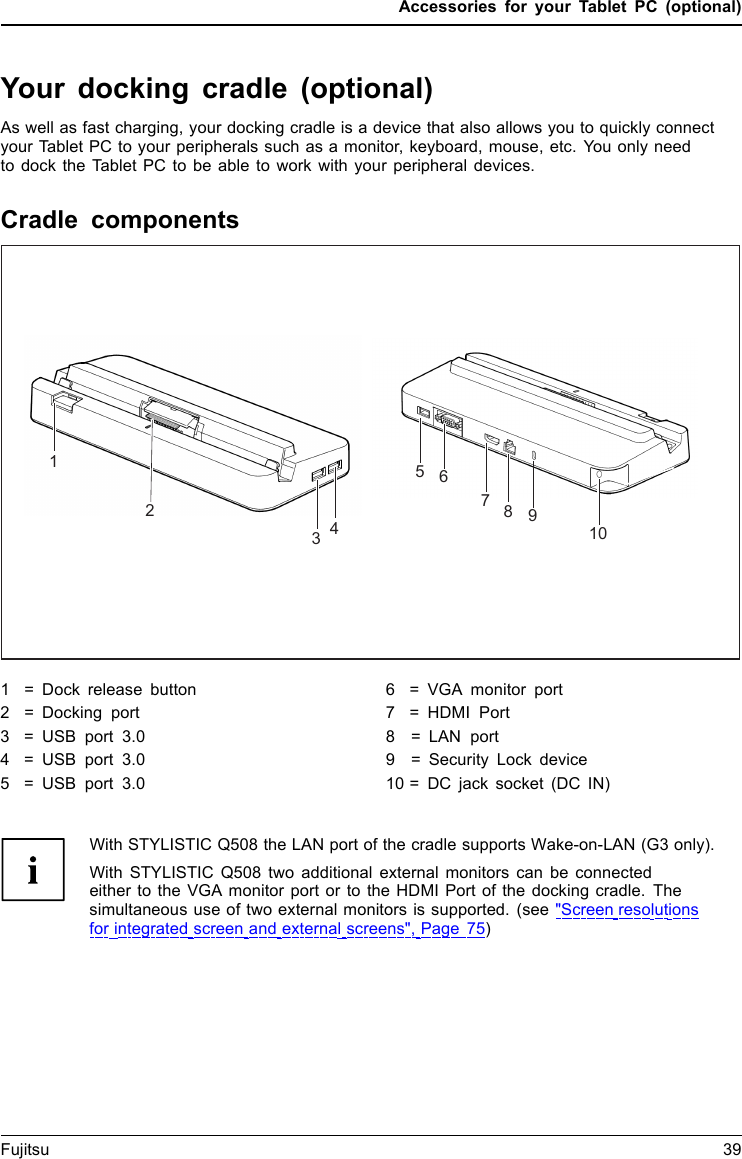 Accessories for your Tablet PC (optional)

Your docking cradle (optional)

As well as fast charging, your docking cradle is a device that also allows you to quickly connect your Tablet PC to your peripherals such as a monitor, keyboard, mouse, etc. You only need to dock the Tablet PC to be able to work with your peripheral devices.

Cradle components

1
2
3
4
5
6
7
8
9
10

1 = Dock release button
2 = Docking port
3 = USB port 3.0
4 = USB port 3.0
5 = USB port 3.0

6 = VGA monitor port
7 = HDMI Port
8 = LAN port
9 = Security Lock device
10 = DC jack socket (DC IN)

i

With STYLISTIC Q508 the LAN port of the cradle supports Wake-on-LAN (G3 only).

With STYLISTIC Q508 two additional external monitors can be connected either to the VGA monitor port or to the HDMI Port of the docking cradle. The simultaneous use of two external monitors is supported. (see "Screen resolutions for integrated screen and external screens", Page 75)

Fujitsu 39