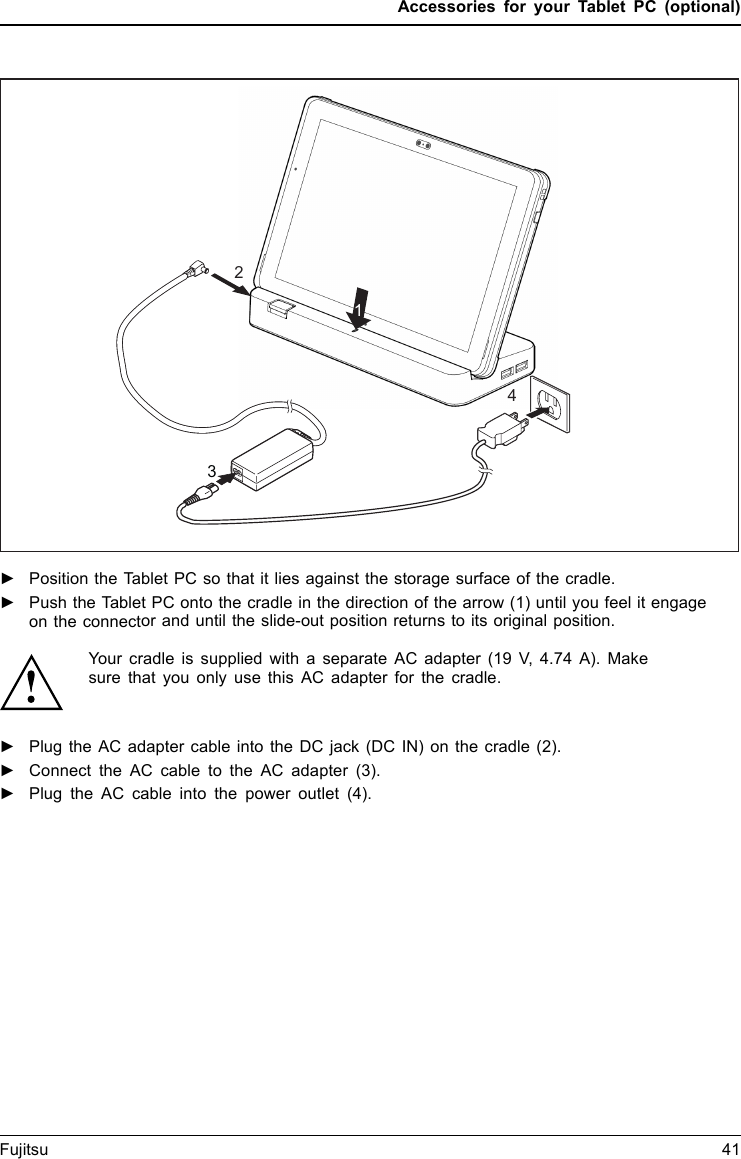 Accessories for your Tablet PC (optional)

2

1

4

3

► Position the Tablet PC so that it lies against the storage surface of the cradle.

► Push the Tablet PC onto the cradle in the direction of the arrow (1) until you feel it engage on the connector and until the slide-out position returns to its original position.

Your cradle is supplied with a separate AC adapter (19 V, 4.74 A). Make sure that you only use this AC adapter for the cradle.

► Plug the AC adapter cable into the DC jack (DC IN) on the cradle (2).

► Connect the AC cable to the AC adapter (3).

► Plug the AC cable into the power outlet (4).

Fujitsu 41