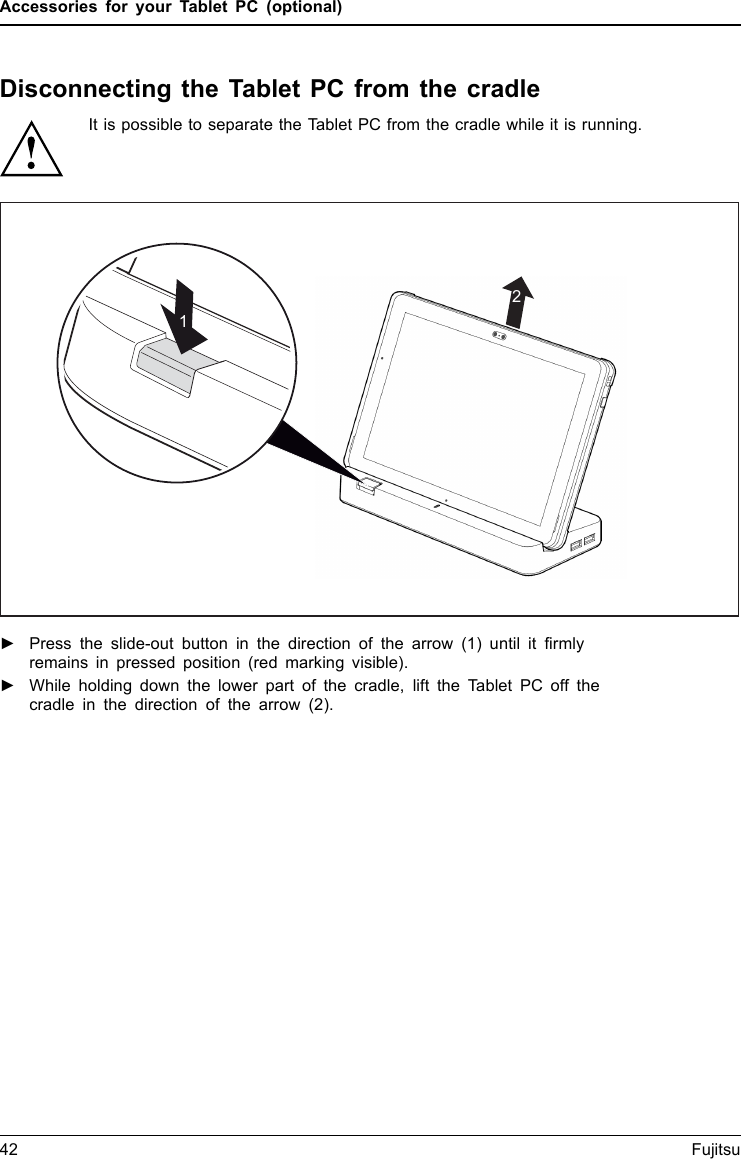 Accessories for your Tablet PC (optional)

Disconnecting the Tablet PC from the cradle

It is possible to separate the Tablet PC from the cradle while it is running.

1

2

► Press the slide-out button in the direction of the arrow (1) until it firmly remains in pressed position (red marking visible).

► While holding down the lower part of the cradle, lift the Tablet PC off the cradle in the direction of the arrow (2).

42 Fujitsu