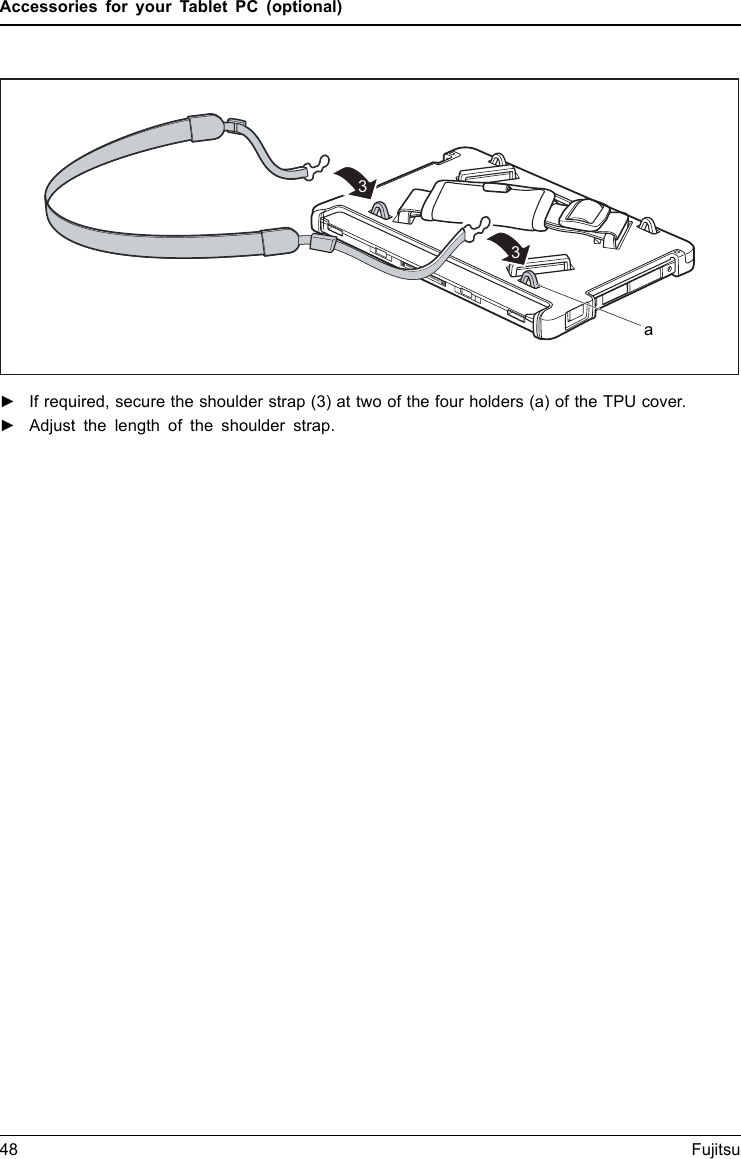 Accessories for your Tablet PC (optional)

3

3

a

► If required, secure the shoulder strap (3) at two of the four holders (a) of the TPU cover.

► Adjust the length of the shoulder strap.

48 Fujitsu