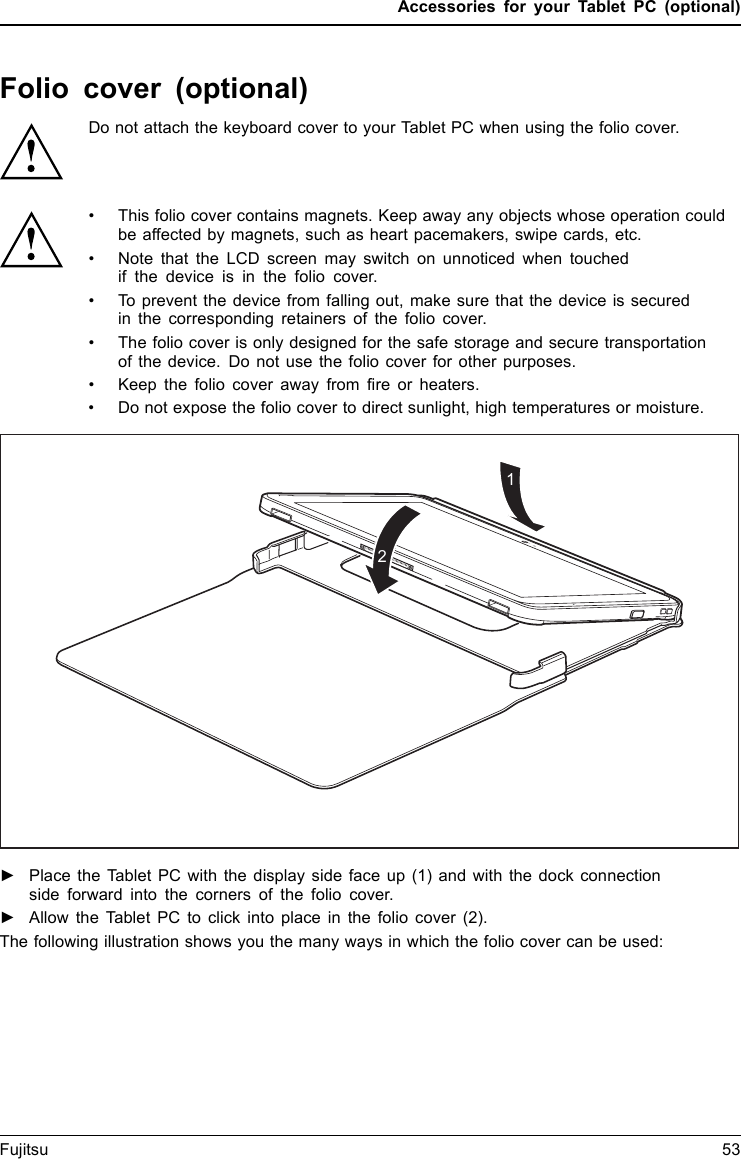 Accessories for your Tablet PC (optional)

Folio cover (optional)

Do not attach the keyboard cover to your Tablet PC when using the folio cover.

• This folio cover contains magnets. Keep away any objects whose operation could be affected by magnets, such as heart pacemakers, swipe cards, etc.
• Note that the LCD screen may switch on unnoticed when touched if the device is in the folio cover.
• To prevent the device from falling out, make sure that the device is secured in the corresponding retainers of the folio cover.
• The folio cover is only designed for the safe storage and secure transportation of the device. Do not use the folio cover for other purposes.
• Keep the folio cover away from fire or heaters.
• Do not expose the folio cover to direct sunlight, high temperatures or moisture.

1
2

► Place the Tablet PC with the display side face up (1) and with the dock connection side forward into the corners of the folio cover.
► Allow the Tablet PC to click into place in the folio cover (2).

The following illustration shows you the many ways in which the folio cover can be used:

Fujitsu 53