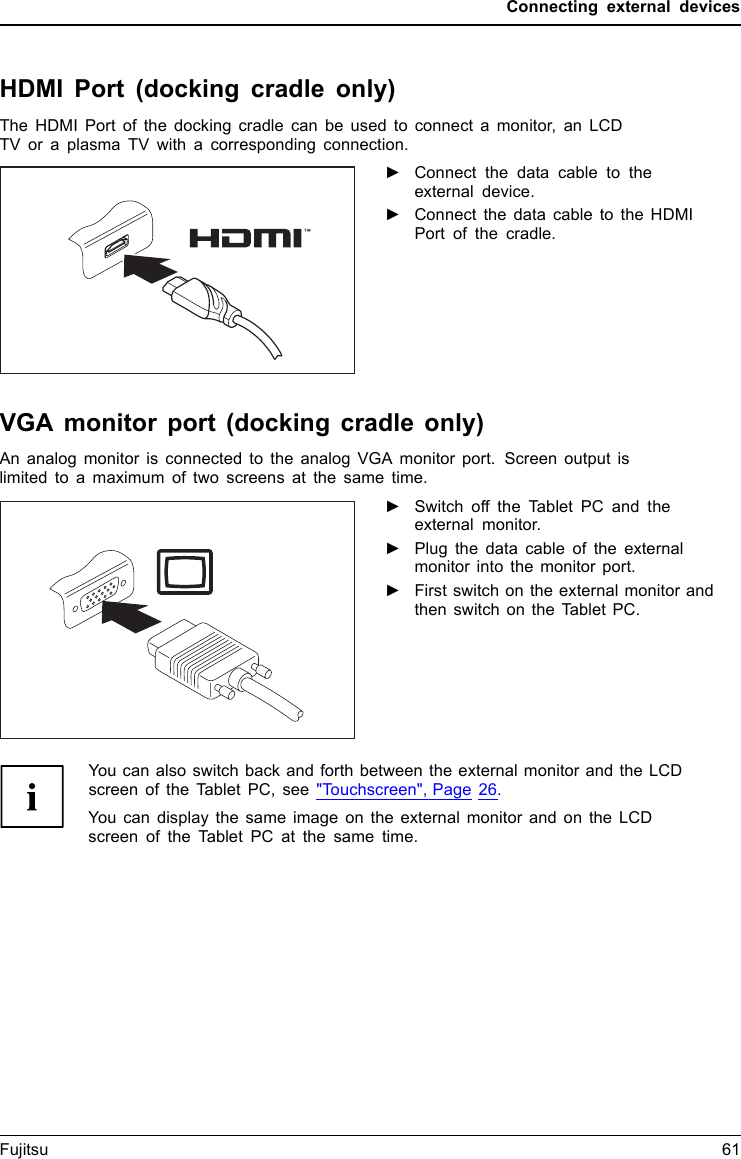 Connecting external devices

HDMI Port (docking cradle only)

The HDMI Port of the docking cradle can be used to connect a monitor, an LCD TV or a plasma TV with a corresponding connection.

HDMI™

► Connect the data cable to the external device.

► Connect the data cable to the HDMI Port of the cradle.

VGA monitor port (docking cradle only)

An analog monitor is connected to the analog VGA monitor port. Screen output is limited to a maximum of two screens at the same time.

► Switch off the Tablet PC and the external monitor.

► Plug the data cable of the external monitor into the monitor port.

► First switch on the external monitor and then switch on the Tablet PC.

i

You can also switch back and forth between the external monitor and the LCD screen of the Tablet PC, see "Touchscreen", Page 26.

You can display the same image on the external monitor and on the LCD screen of the Tablet PC at the same time.

Fujitsu 61