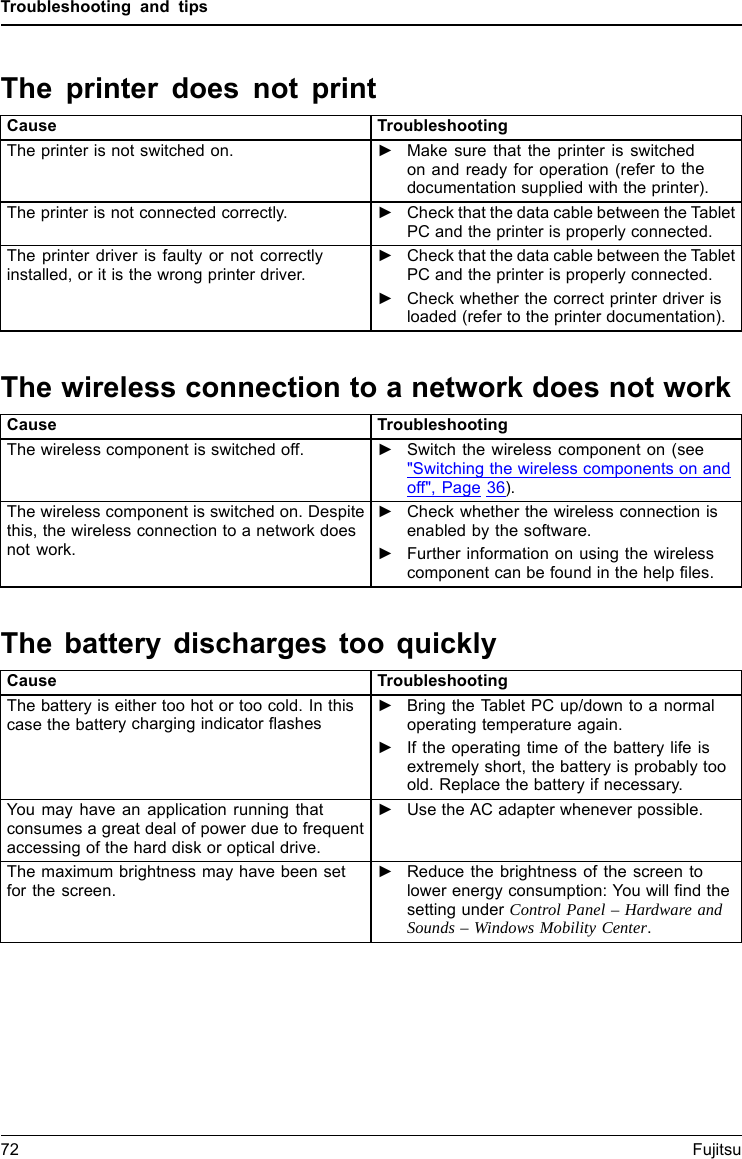 Troubleshooting and tips

The printer does not print

| Cause | Troubleshooting |
|---|---|
| The printer is not switched on. | ► Make sure that the printer is switched on and ready for operation (refer to the documentation supplied with the printer). |
| The printer is not connected correctly. | ► Check that the data cable between the Tablet PC and the printer is properly connected. |
| The printer driver is faulty or not correctly installed, or it is the wrong printer driver. | ► Check that the data cable between the Tablet PC and the printer is properly connected. ► Check whether the correct printer driver is loaded (refer to the printer documentation). |

The wireless connection to a network does not work

| Cause | Troubleshooting |
|---|---|
| The wireless component is switched off. | ► Switch the wireless component on (see "Switching the wireless components on and off", Page 36). |
| The wireless component is switched on. Despite this, the wireless connection to a network does not work. | ► Check whether the wireless connection is enabled by the software. ► Further information on using the wireless component can be found in the help files. |

The battery discharges too quickly

| Cause | Troubleshooting |
|---|---|
| The battery is either too hot or too cold. In this case the battery charging indicator flashes | ► Bring the Tablet PC up/down to a normal operating temperature again. ► If the operating time of the battery life is extremely short, the battery is probably too old. Replace the battery if necessary. |
| You may have an application running that consumes a great deal of power due to frequent accessing of the hard disk or optical drive. | ► Use the AC adapter whenever possible. |
| The maximum brightness may have been set for the screen. | ► Reduce the brightness of the screen to lower energy consumption: You will find the setting under Control Panel – Hardware and Sounds – Windows Mobility Center. |

72 Fujitsu