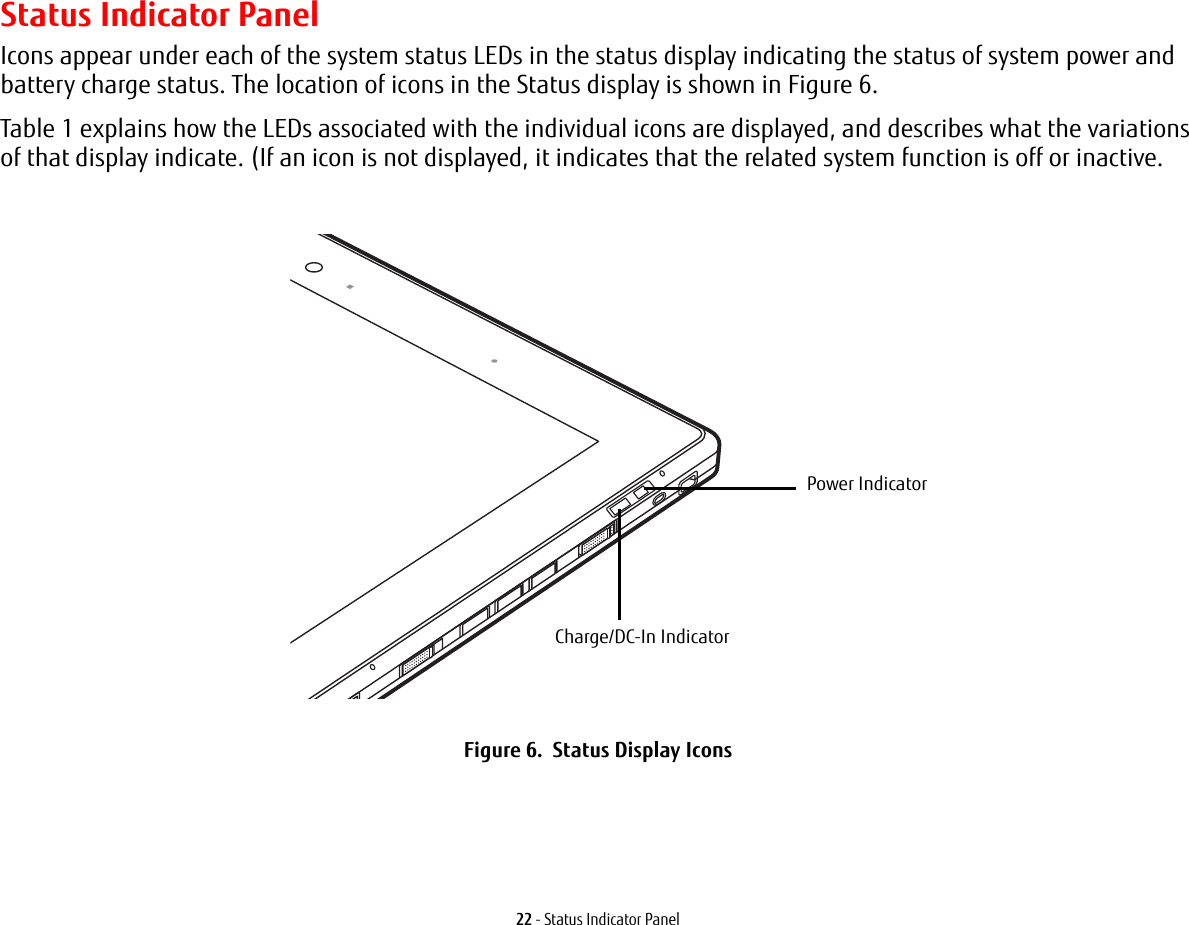 Status Indicator Panel

Icons appear under each of the system status LEDs in the status display indicating the status of system power and battery charge status. The location of icons in the Status display is shown in Figure 6.

Table 1 explains how the LEDs associated with the individual icons are displayed, and describes what the variations of that display indicate. (If an icon is not displayed, it indicates that the related system function is off or inactive.

Power Indicator

Charge/DC-In Indicator

Figure 6. Status Display Icons

22 - Status Indicator Panel