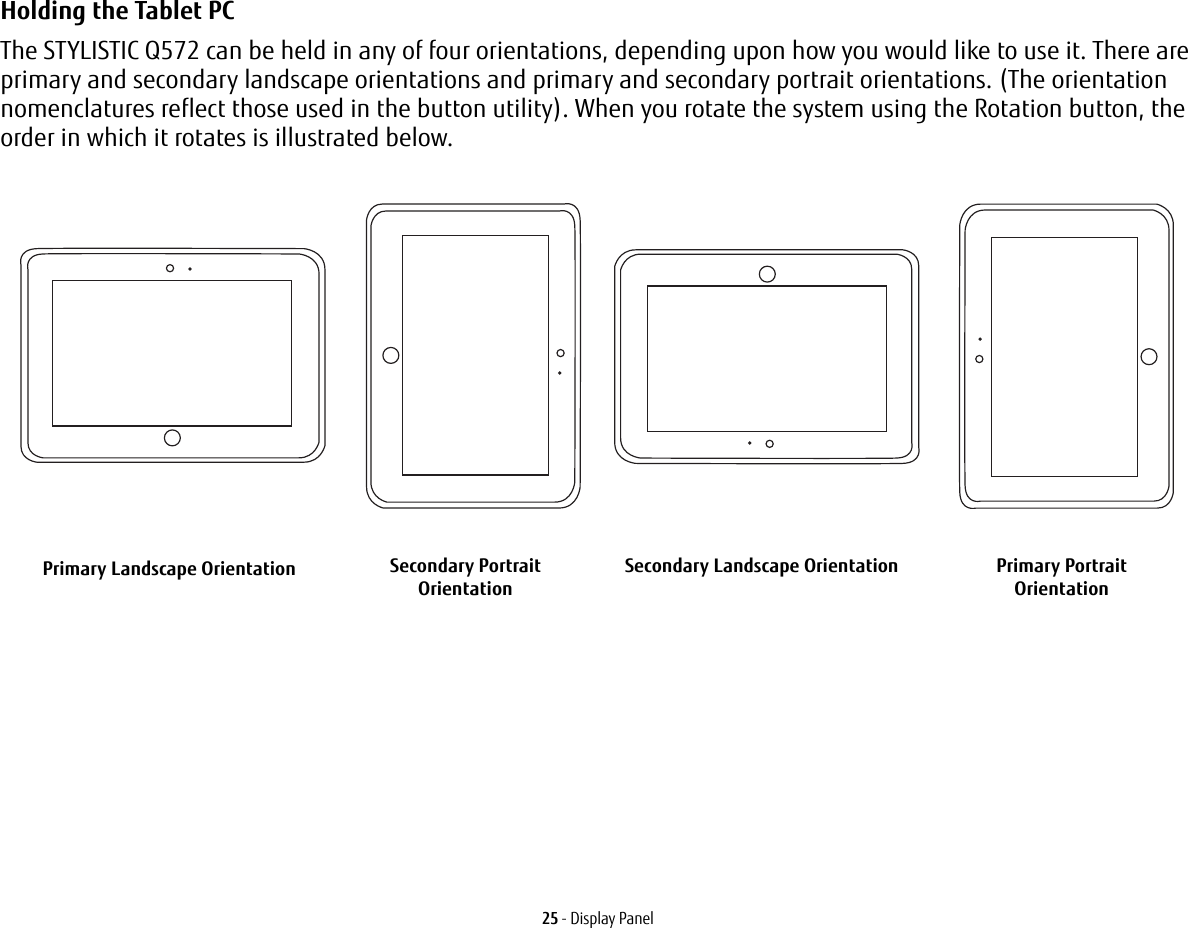 Holding the Tablet PC

The STYLISTIC Q572 can be held in any of four orientations, depending upon how you would like to use it. There are primary and secondary landscape orientations and primary and secondary portrait orientations. (The orientation nomenclatures reflect those used in the button utility). When you rotate the system using the Rotation button, the order in which it rotates is illustrated below.

Primary Landscape Orientation

Secondary Portrait Orientation

Secondary Landscape Orientation

Primary Portrait Orientation

25 - Display Panel