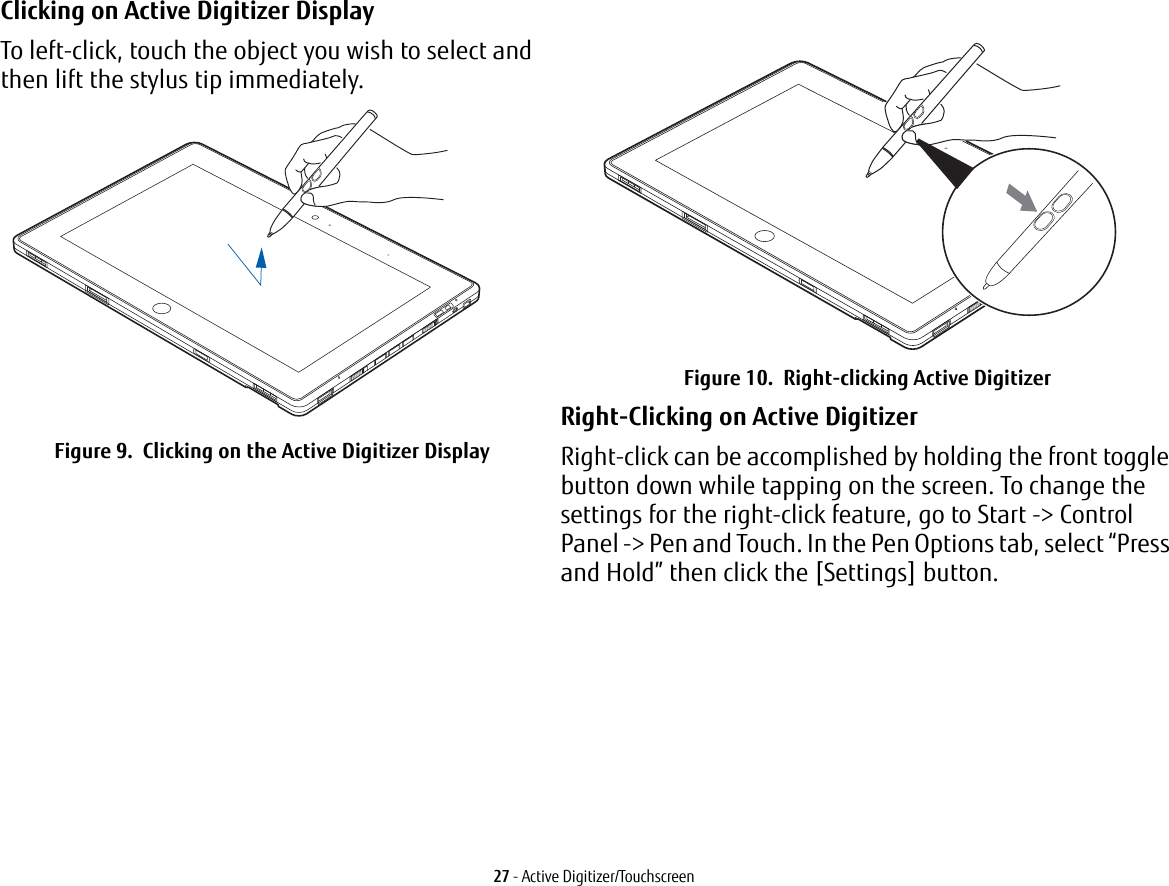 Clicking on Active Digitizer Display

To left-click, touch the object you wish to select and then lift the stylus tip immediately.

Figure 9. Clicking on the Active Digitizer Display

Figure 10. Right-clicking Active Digitizer

Right-Clicking on Active Digitizer

Right-click can be accomplished by holding the front toggle button down while tapping on the screen. To change the settings for the right-click feature, go to Start -> Control Panel -> Pen and Touch. In the Pen Options tab, select “Press and Hold” then click the [Settings] button.

27 - Active Digitizer/Touchscreen