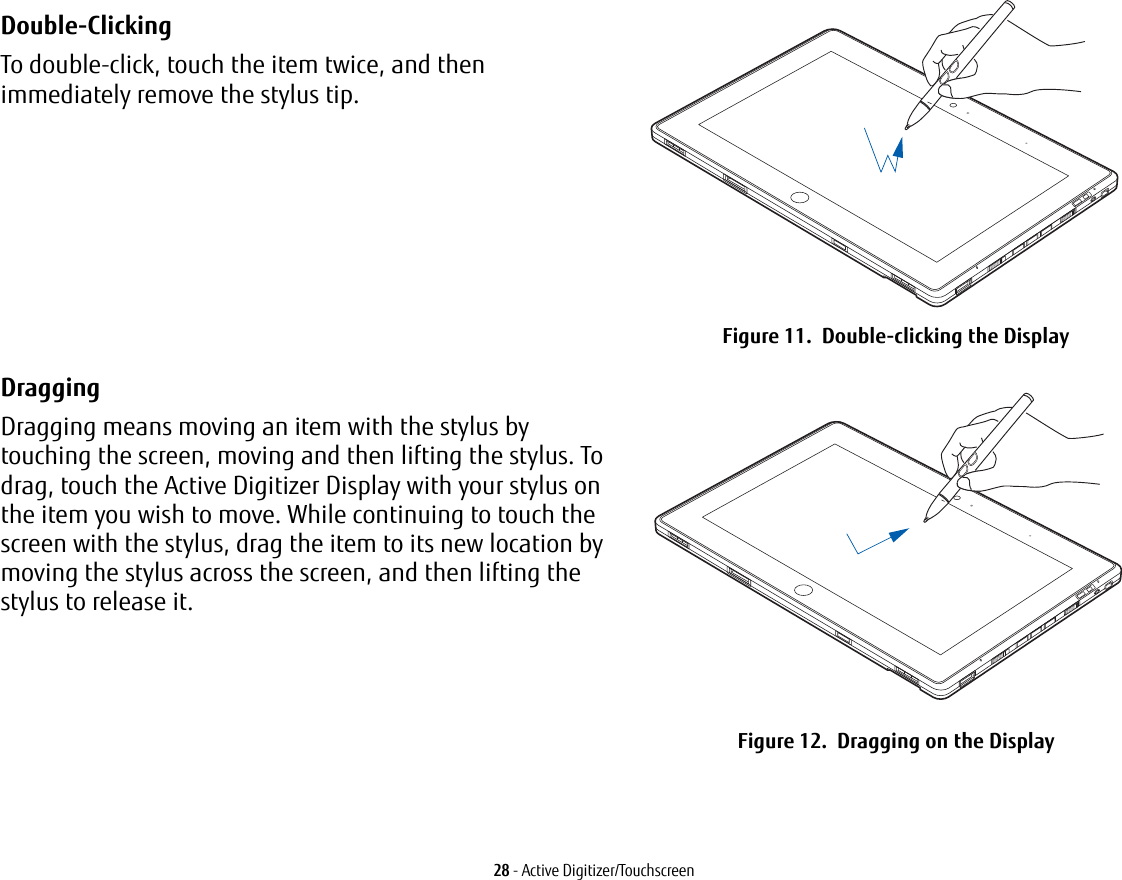 Double-Clicking

To double-click, touch the item twice, and then immediately remove the stylus tip.

Figure 11. Double-clicking the Display

Dragging

Dragging means moving an item with the stylus by touching the screen, moving and then lifting the stylus. To drag, touch the Active Digitizer Display with your stylus on the item you wish to move. While continuing to touch the screen with the stylus, drag the item to its new location by moving the stylus across the screen, and then lifting the stylus to release it.

Figure 12. Dragging on the Display

28 - Active Digitizer/Touchscreen