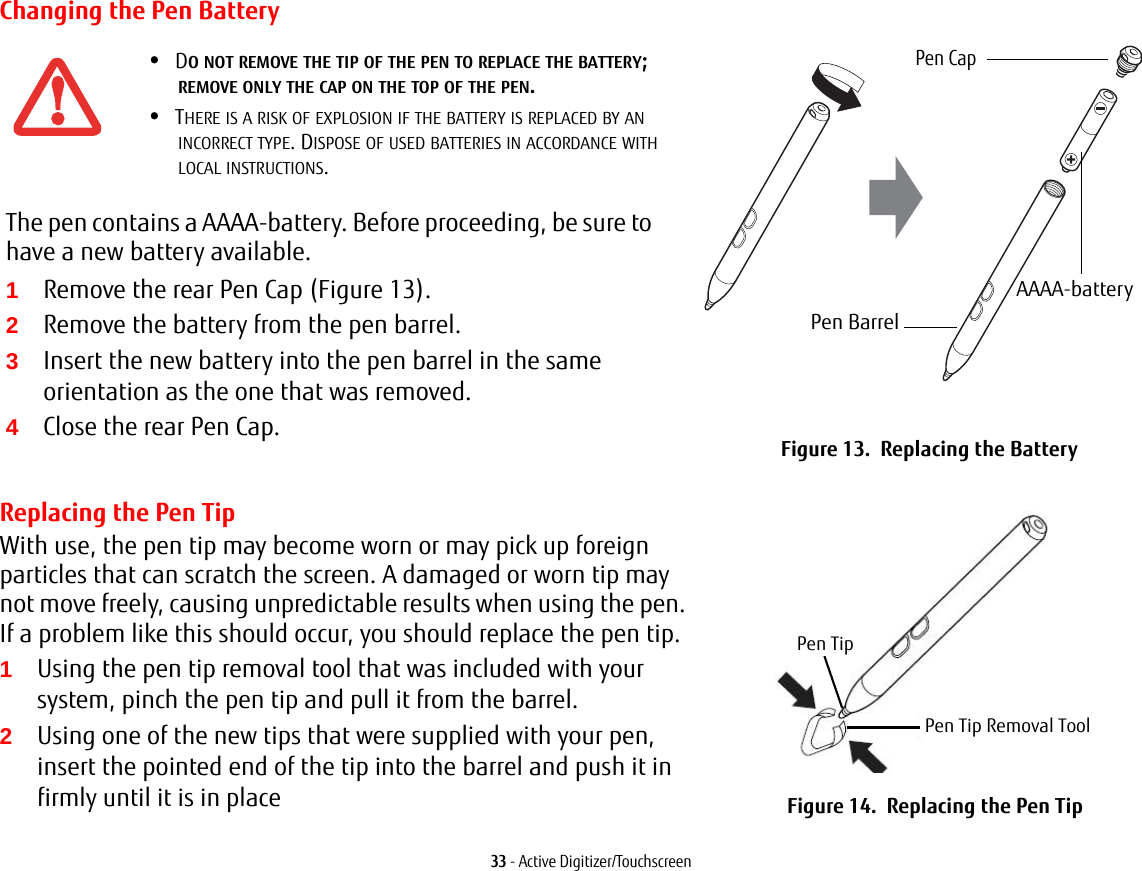 Changing the Pen Battery

• DO NOT REMOVE THE TIP OF THE PEN TO REPLACE THE BATTERY; REMOVE ONLY THE CAP ON THE TOP OF THE PEN.

• THERE IS A RISK OF EXPLOSION IF THE BATTERY IS REPLACED BY AN INCORRECT TYPE. DISPOSE OF USED BATTERIES IN ACCORDANCE WITH LOCAL INSTRUCTIONS.

The pen contains a AAAA-battery. Before proceeding, be sure to have a new battery available.

1 Remove the rear Pen Cap (Figure 13).
2 Remove the battery from the pen barrel.
3 Insert the new battery into the pen barrel in the same orientation as the one that was removed.
4 Close the rear Pen Cap.

Pen Cap
AAAA-battery
Pen Barrel

Figure 13. Replacing the Battery

Replacing the Pen Tip
With use, the pen tip may become worn or may pick up foreign particles that can scratch the screen. A damaged or worn tip may not move freely, causing unpredictable results when using the pen. If a problem like this should occur, you should replace the pen tip.

1 Using the pen tip removal tool that was included with your system, pinch the pen tip and pull it from the barrel.
2 Using one of the new tips that were supplied with your pen, insert the pointed end of the tip into the barrel and push it in firmly until it is in place

Pen Tip
Pen Tip Removal Tool

Figure 14. Replacing the Pen Tip

33 - Active Digitizer/Touchscreen