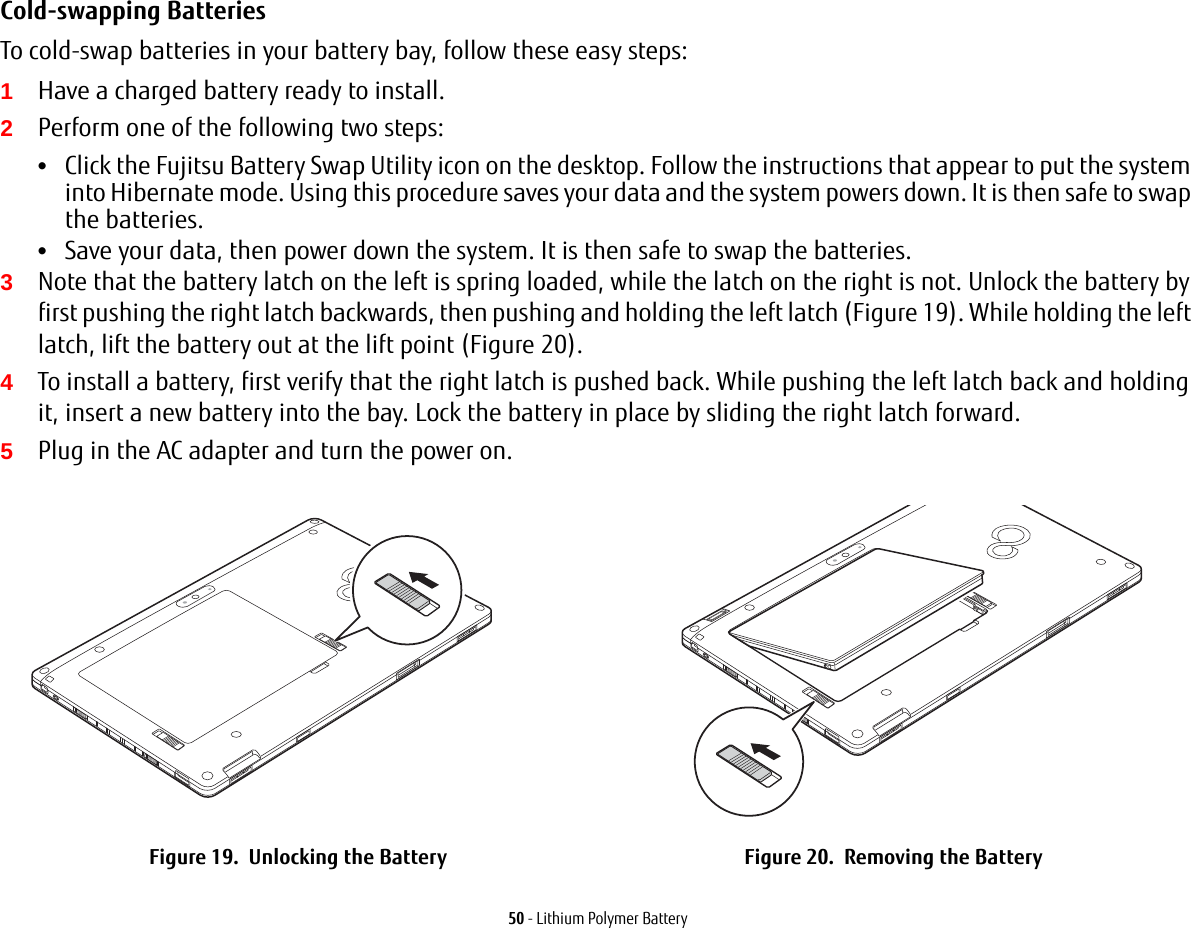 Cold-swapping Batteries

To cold-swap batteries in your battery bay, follow these easy steps:

1 Have a charged battery ready to install.

2 Perform one of the following two steps:

• Click the Fujitsu Battery Swap Utility icon on the desktop. Follow the instructions that appear to put the system into Hibernate mode. Using this procedure saves your data and the system powers down. It is then safe to swap the batteries.

• Save your data, then power down the system. It is then safe to swap the batteries.

3 Note that the battery latch on the left is spring loaded, while the latch on the right is not. Unlock the battery by first pushing the right latch backwards, then pushing and holding the left latch (Figure 19). While holding the left latch, lift the battery out at the lift point (Figure 20).

4 To install a battery, first verify that the right latch is pushed back. While pushing the left latch back and holding it, insert a new battery into the bay. Lock the battery in place by sliding the right latch forward.

5 Plug in the AC adapter and turn the power on.

Figure 19. Unlocking the Battery

Figure 20. Removing the Battery

50 - Lithium Polymer Battery