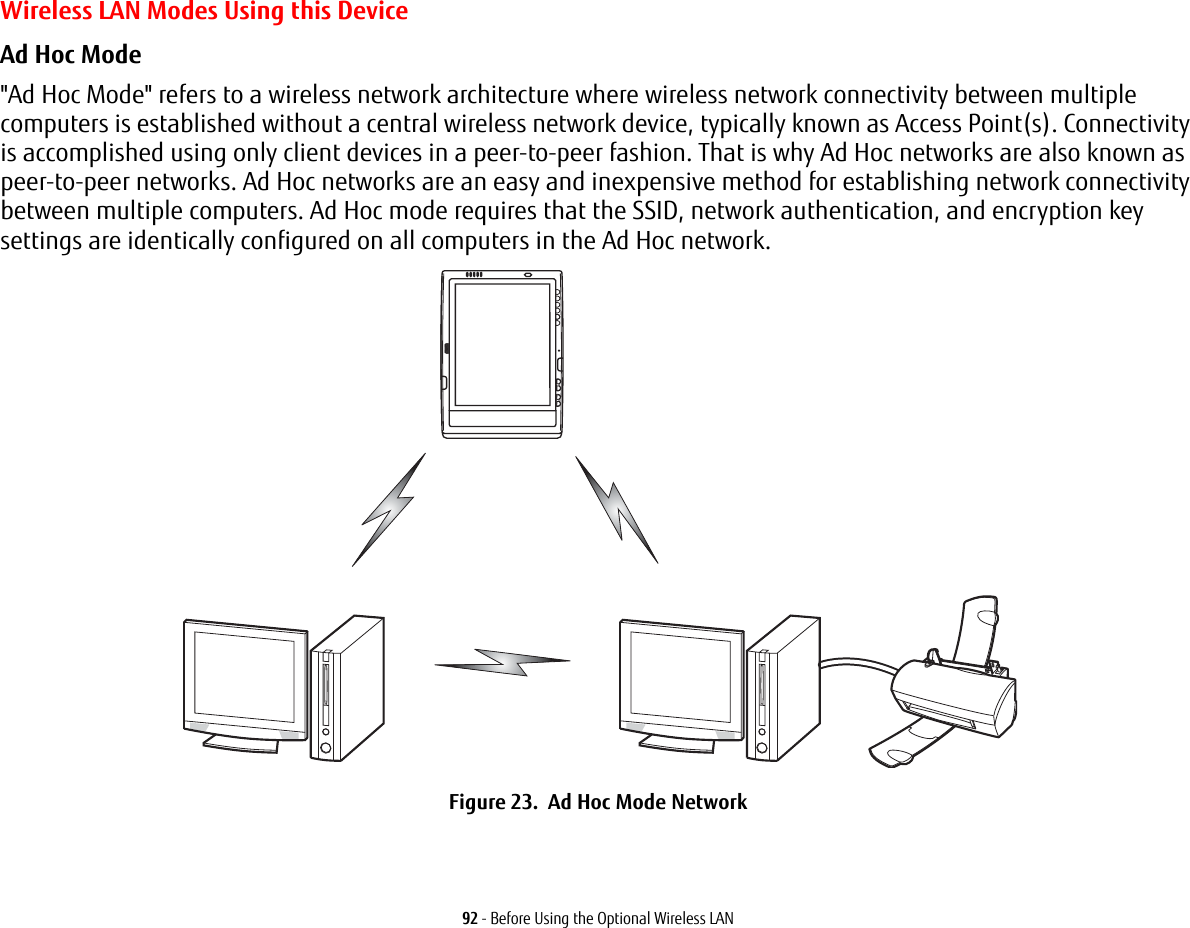 Wireless LAN Modes Using this Device

Ad Hoc Mode

"Ad Hoc Mode" refers to a wireless network architecture where wireless network connectivity between multiple computers is established without a central wireless network device, typically known as Access Point(s). Connectivity is accomplished using only client devices in a peer-to-peer fashion. That is why Ad Hoc networks are also known as peer-to-peer networks. Ad Hoc networks are an easy and inexpensive method for establishing network connectivity between multiple computers. Ad Hoc mode requires that the SSID, network authentication, and encryption key settings are identically configured on all computers in the Ad Hoc network.

Figure 23. Ad Hoc Mode Network

92 - Before Using the Optional Wireless LAN