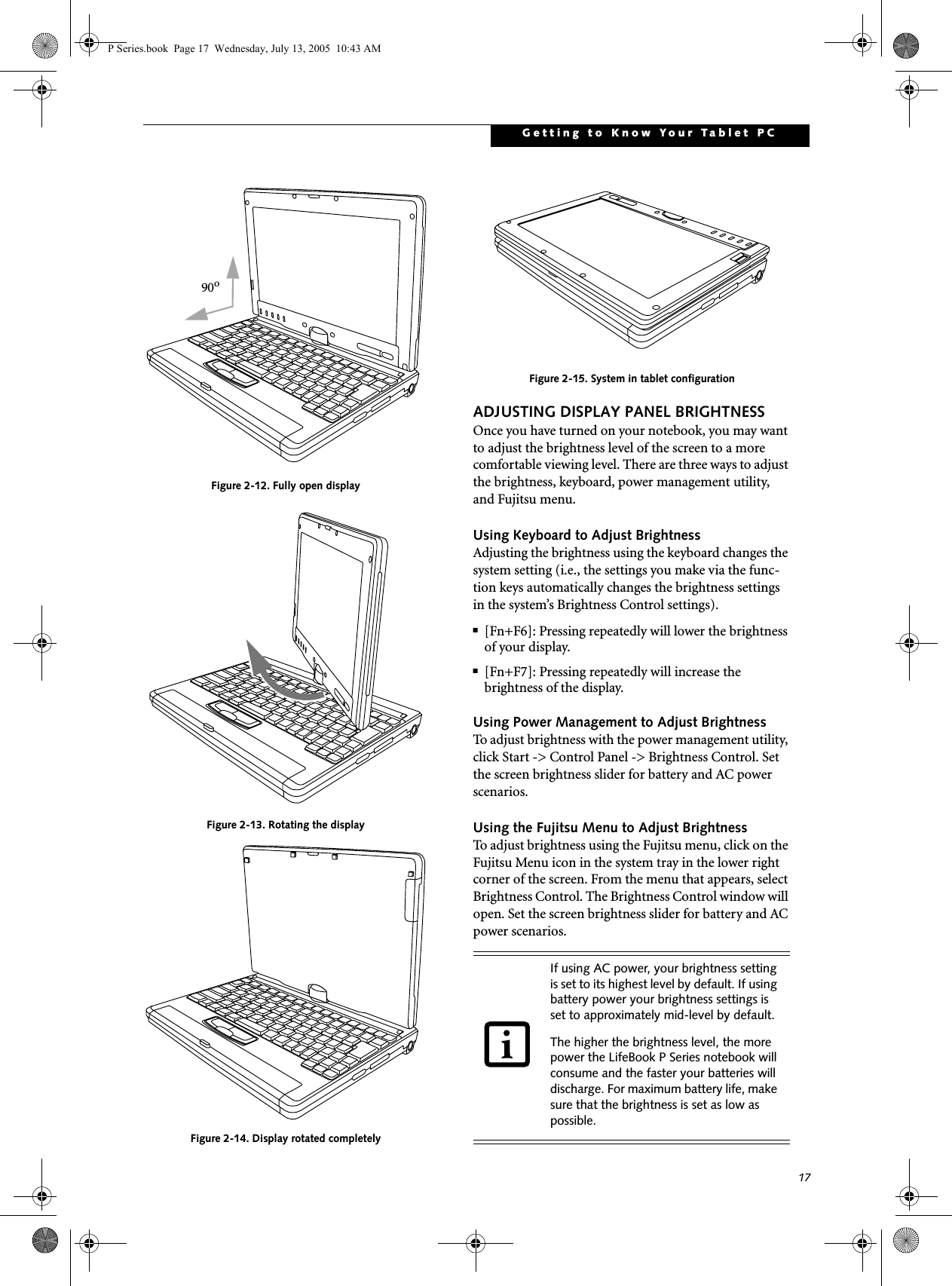 P Series.book Page 17 Wednesday, July 13, 2005 10:43 AM

Getting to Know Your Tablet PC

90º

Figure 2-12. Fully open display

Figure 2-13. Rotating the display

Figure 2-14. Display rotated completely

Figure 2-15. System in tablet configuration

ADJUSTING DISPLAY PANEL BRIGHTNESS
Once you have turned on your notebook, you may want to adjust the brightness level of the screen to a more comfortable viewing level. There are three ways to adjust the brightness, keyboard, power management utility, and Fujitsu menu.

Using Keyboard to Adjust Brightness
Adjusting the brightness using the keyboard changes the system setting (i.e., the settings you make via the function keys automatically changes the brightness settings in the system's Brightness Control settings).

■ [Fn+F6]: Pressing repeatedly will lower the brightness of your display.

■ [Fn+F7]: Pressing repeatedly will increase the brightness of the display.

Using Power Management to Adjust Brightness
To adjust brightness with the power management utility, click Start -> Control Panel -> Brightness Control. Set the screen brightness slider for battery and AC power scenarios.

Using the Fujitsu Menu to Adjust Brightness
To adjust brightness using the Fujitsu menu, click on the Fujitsu Menu icon in the system tray in the lower right corner of the screen. From the menu that appears, select Brightness Control. The Brightness Control window will open. Set the screen brightness slider for battery and AC power scenarios.

If using AC power, your brightness setting is set to its highest level by default. If using battery power your brightness settings is set to approximately mid-level by default.

The higher the brightness level, the more power the LifeBook P Series notebook will consume and the faster your batteries will discharge. For maximum battery life, make sure that the brightness is set as low as possible.

17