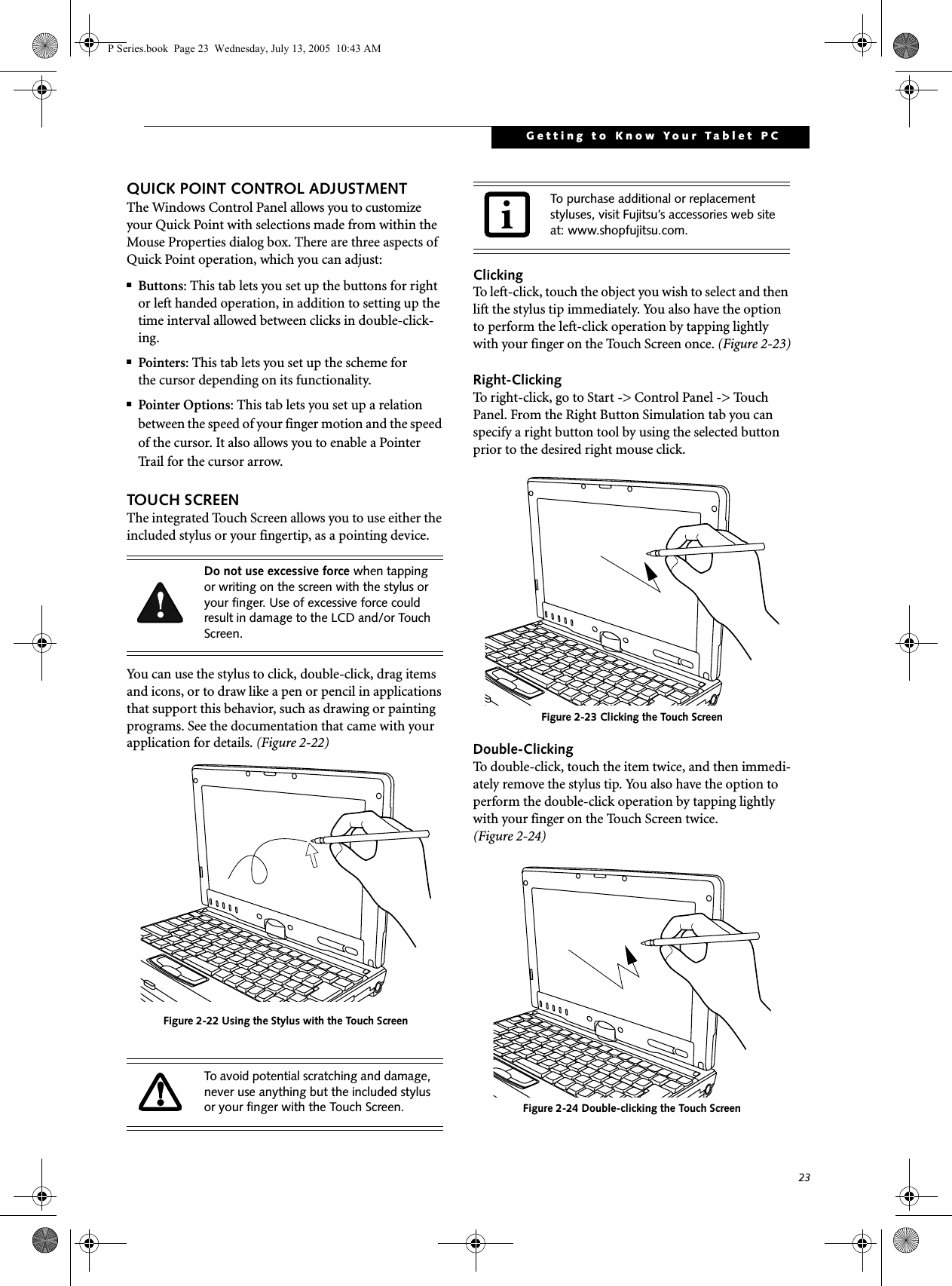 P Series.book Page 23 Wednesday, July 13, 2005 10:43 AM

Getting to Know Your Tablet PC

QUICK POINT CONTROL ADJUSTMENT
The Windows Control Panel allows you to customize your Quick Point with selections made from within the Mouse Properties dialog box. There are three aspects of Quick Point operation, which you can adjust:

■ Buttons: This tab lets you set up the buttons for right or left handed operation, in addition to setting up the time interval allowed between clicks in double-clicking.

■ Pointers: This tab lets you set up the scheme for the cursor depending on its functionality.

■ Pointer Options: This tab lets you set up a relation between the speed of your finger motion and the speed of the cursor. It also allows you to enable a Pointer Trail for the cursor arrow.

TOUCH SCREEN
The integrated Touch Screen allows you to use either the included stylus or your fingertip, as a pointing device.

Do not use excessive force when tapping or writing on the screen with the stylus or your finger. Use of excessive force could result in damage to the LCD and/or Touch Screen.

You can use the stylus to click, double-click, drag items and icons, or to draw like a pen or pencil in applications that support this behavior, such as drawing or painting programs. See the documentation that came with your application for details. (Figure 2-22)

Figure 2-22 Using the Stylus with the Touch Screen

To avoid potential scratching and damage, never use anything but the included stylus or your finger with the Touch Screen.

To purchase additional or replacement styluses, visit Fujitsu's accessories web site at: www.shopfujitsu.com.

Clicking
To left-click, touch the object you wish to select and then lift the stylus tip immediately. You also have the option to perform the left-click operation by tapping lightly with your finger on the Touch Screen once. (Figure 2-23)

Right-Clicking
To right-click, go to Start -> Control Panel -> Touch Panel. From the Right Button Simulation tab you can specify a right button tool by using the selected button prior to the desired right mouse click.

Figure 2-23 Clicking the Touch Screen

Double-Clicking
To double-click, touch the item twice, and then immediately remove the stylus tip. You also have the option to perform the double-click operation by tapping lightly with your finger on the Touch Screen twice. (Figure 2-24)

Figure 2-24 Double-clicking the Touch Screen

23