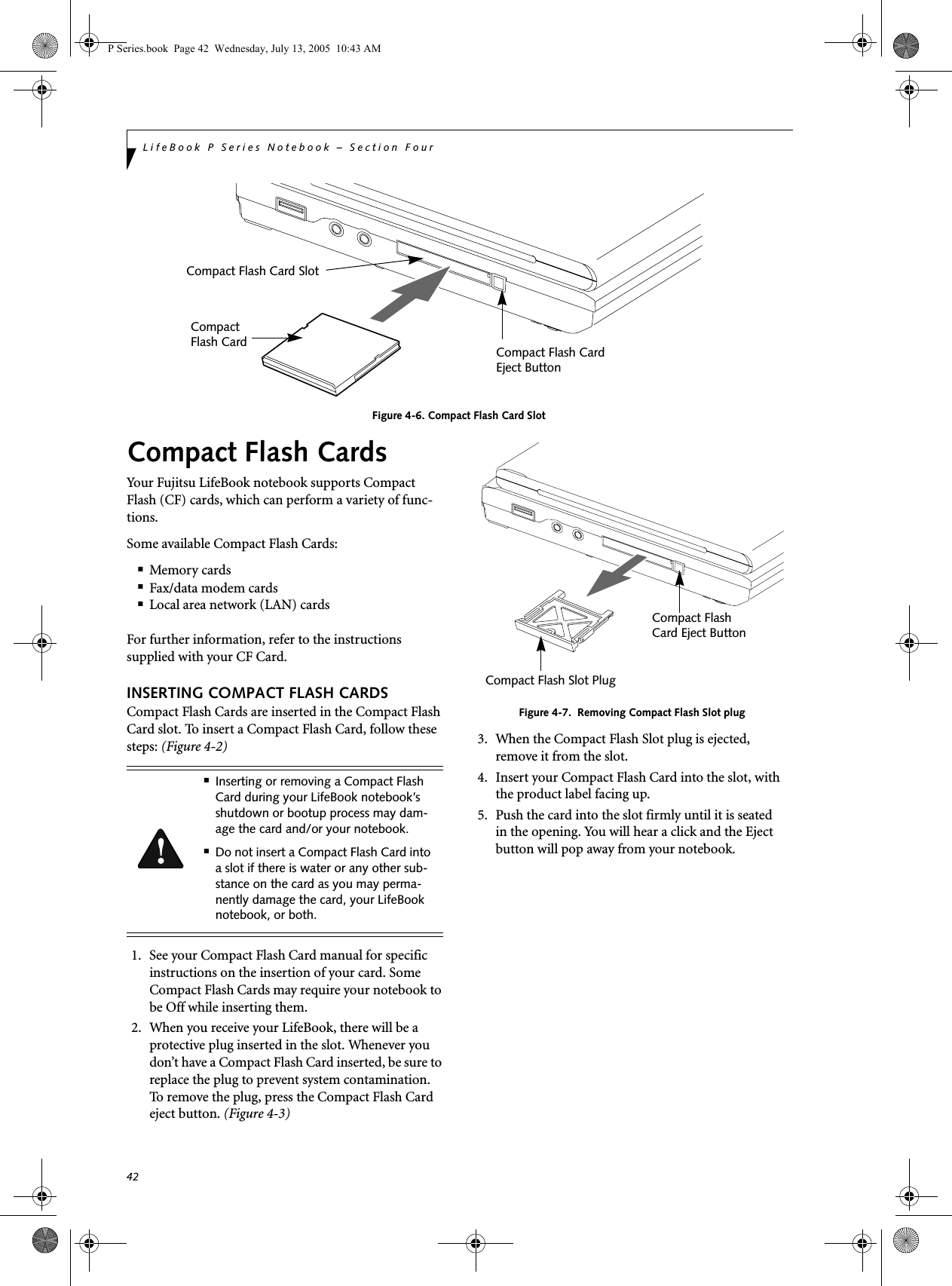 P Series.book Page 42 Wednesday, July 13, 2005 10:43 AM

LifeBook P Series Notebook – Section Four

Compact Flash Card Slot

Compact Flash Card

Compact Flash Card Eject Button

Figure 4-6. Compact Flash Card Slot

Compact Flash Cards

Your Fujitsu LifeBook notebook supports Compact Flash (CF) cards, which can perform a variety of functions.

Some available Compact Flash Cards:

■ Memory cards
■ Fax/data modem cards
■ Local area network (LAN) cards

For further information, refer to the instructions supplied with your CF Card.

INSERTING COMPACT FLASH CARDS

Compact Flash Cards are inserted in the Compact Flash Card slot. To insert a Compact Flash Card, follow these steps: (Figure 4-2)

■ Inserting or removing a Compact Flash Card during your LifeBook notebook's shutdown or bootup process may damage the card and/or your notebook.

■ Do not insert a Compact Flash Card into a slot if there is water or any other substance on the card as you may permanently damage the card, your LifeBook notebook, or both.

1. See your Compact Flash Card manual for specific instructions on the insertion of your card. Some Compact Flash Cards may require your notebook to be Off while inserting them.

2. When you receive your LifeBook, there will be a protective plug inserted in the slot. Whenever you don't have a Compact Flash Card inserted, be sure to replace the plug to prevent system contamination. To remove the plug, press the Compact Flash Card eject button. (Figure 4-3)

Compact Flash Card Eject Button

Compact Flash Slot Plug

Figure 4-7. Removing Compact Flash Slot plug

3. When the Compact Flash Slot plug is ejected, remove it from the slot.

4. Insert your Compact Flash Card into the slot, with the product label facing up.

5. Push the card into the slot firmly until it is seated in the opening. You will hear a click and the Eject button will pop away from your notebook.

42