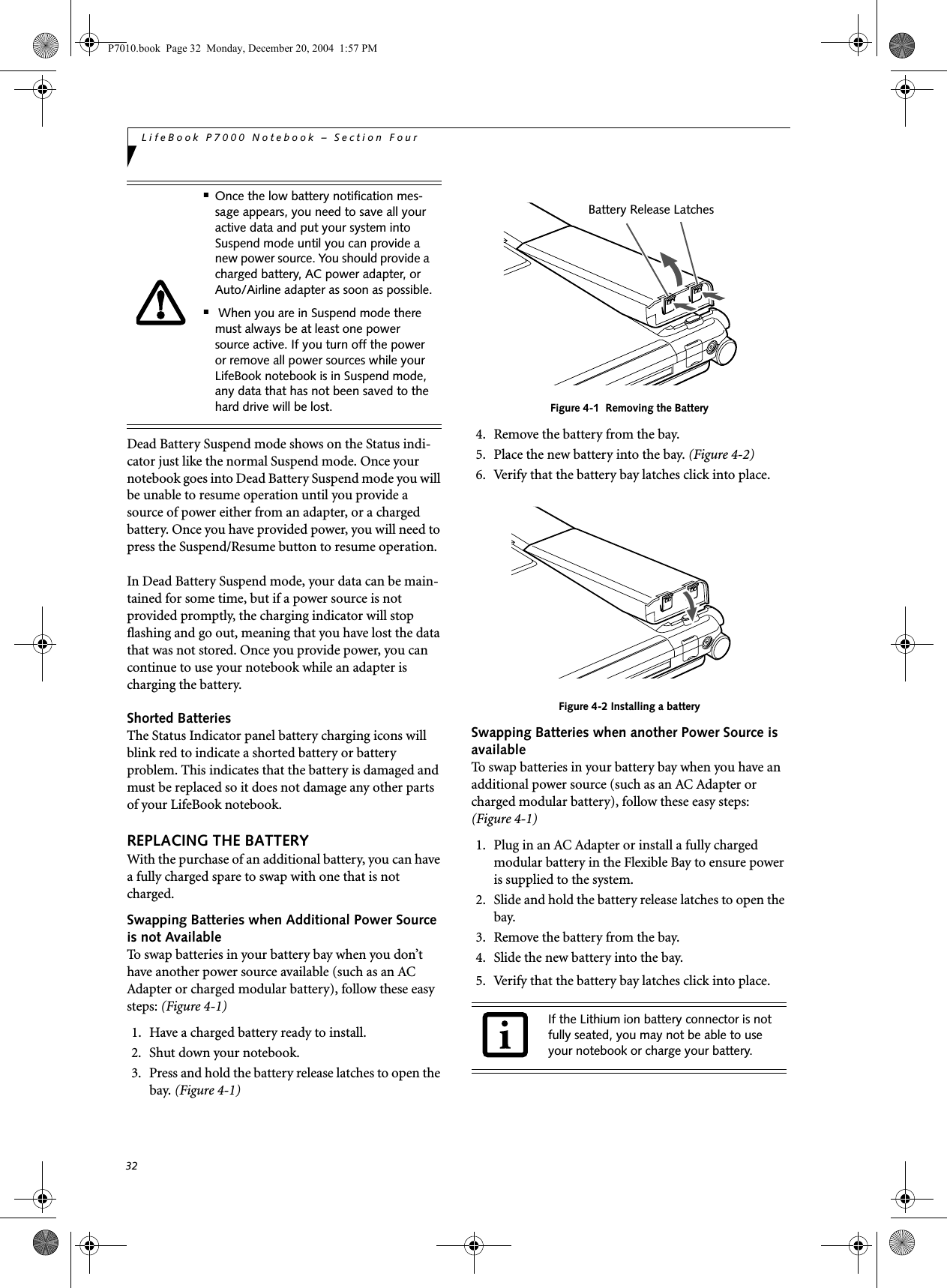 P7010.book Page 32 Monday, December 20, 2004 1:57 PM

LifeBook P7000 Notebook – Section Four

■ Once the low battery notification message appears, you need to save all your active data and put your system into Suspend mode until you can provide a new power source. You should provide a charged battery, AC power adapter, or Auto/Airline adapter as soon as possible.

■ When you are in Suspend mode there must always be at least one power source active. If you turn off the power or remove all power sources while your LifeBook notebook is in Suspend mode, any data that has not been saved to the hard drive will be lost.

Dead Battery Suspend mode shows on the Status indicator just like the normal Suspend mode. Once your notebook goes into Dead Battery Suspend mode you will be unable to resume operation until you provide a source of power either from an adapter, or a charged battery. Once you have provided power, you will need to press the Suspend/Resume button to resume operation.

In Dead Battery Suspend mode, your data can be maintained for some time, but if a power source is not provided promptly, the charging indicator will stop flashing and go out, meaning that you have lost the data that was not stored. Once you provide power, you can continue to use your notebook while an adapter is charging the battery.

Shorted Batteries
The Status Indicator panel battery charging icons will blink red to indicate a shorted battery or battery problem. This indicates that the battery is damaged and must be replaced so it does not damage any other parts of your LifeBook notebook.

REPLACING THE BATTERY
With the purchase of an additional battery, you can have a fully charged spare to swap with one that is not charged.

Swapping Batteries when Additional Power Source is not Available
To swap batteries in your battery bay when you don't have another power source available (such as an AC Adapter or charged modular battery), follow these easy steps: (Figure 4-1)

1. Have a charged battery ready to install.
2. Shut down your notebook.
3. Press and hold the battery release latches to open the bay. (Figure 4-1)

Battery Release Latches

Figure 4-1 Removing the Battery

4. Remove the battery from the bay.
5. Place the new battery into the bay. (Figure 4-2)
6. Verify that the battery bay latches click into place.

Figure 4-2 Installing a battery

Swapping Batteries when another Power Source is available
To swap batteries in your battery bay when you have an additional power source (such as an AC Adapter or charged modular battery), follow these easy steps: (Figure 4-1)

1. Plug in an AC Adapter or install a fully charged modular battery in the Flexible Bay to ensure power is supplied to the system.
2. Slide and hold the battery release latches to open the bay.
3. Remove the battery from the bay.
4. Slide the new battery into the bay.
5. Verify that the battery bay latches click into place.

If the Lithium ion battery connector is not fully seated, you may not be able to use your notebook or charge your battery.

32