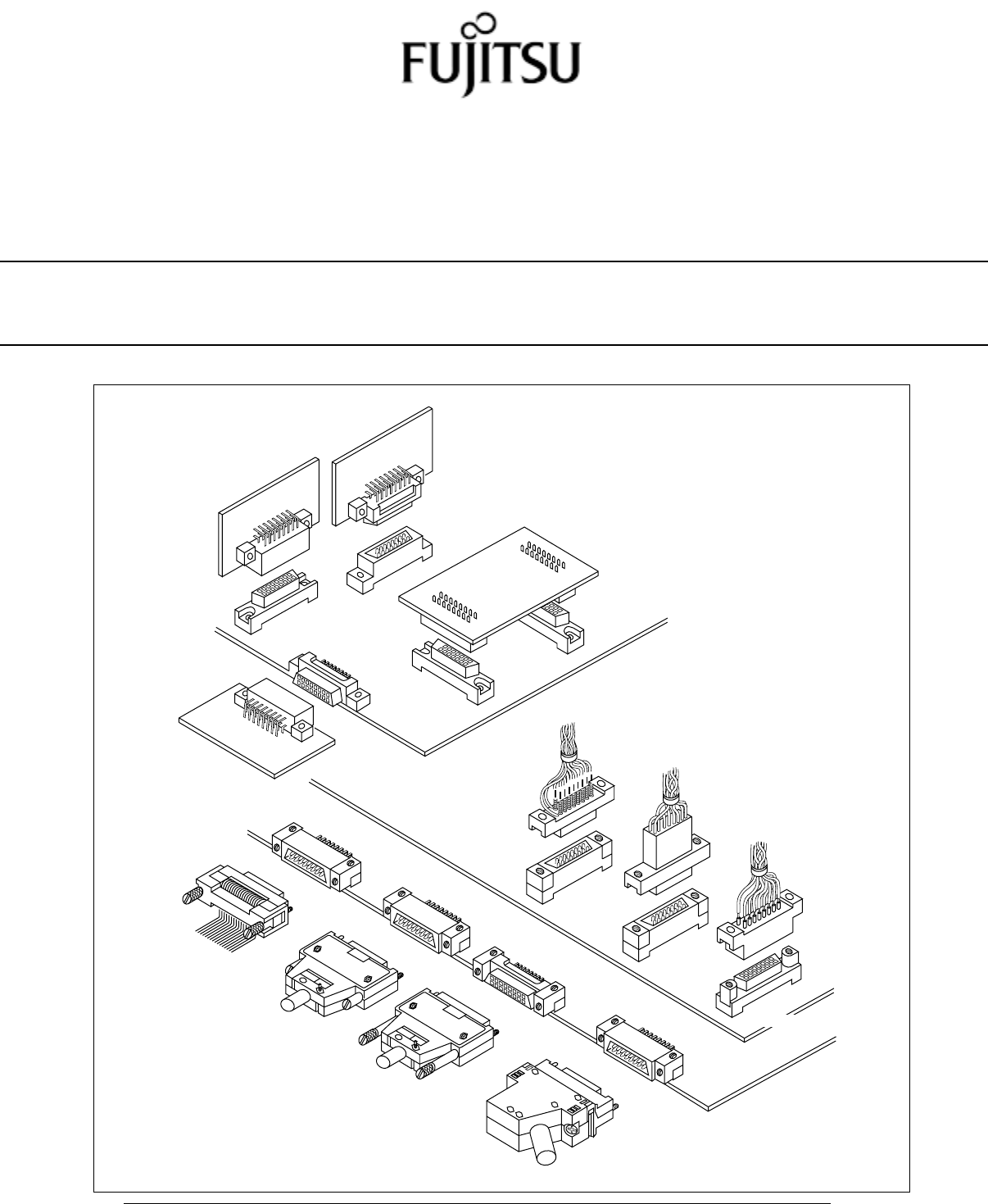 FUJITSU