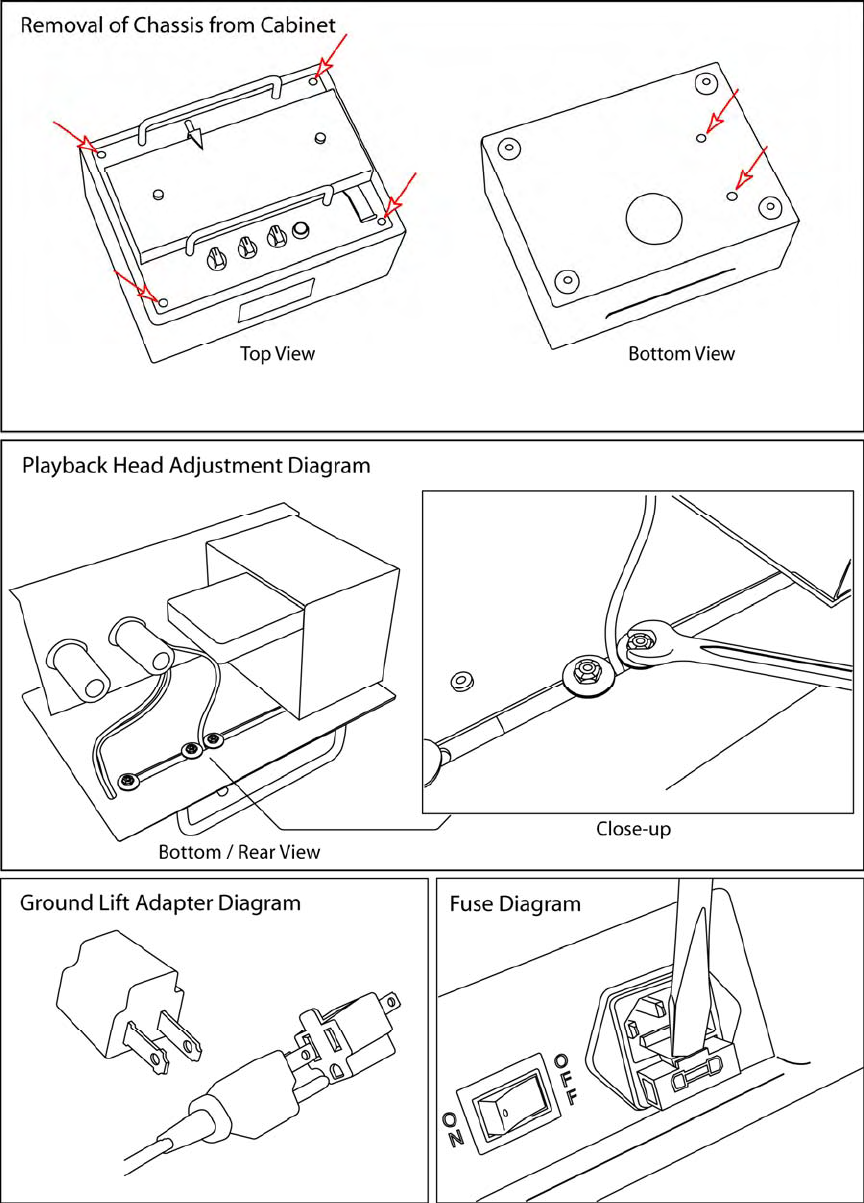 Removal of Chassis from Cabinet

Top View

Bottom View

Playback Head Adjustment Diagram

Bottom / Rear View

Close-up

Ground Lift Adapter Diagram

Fuse Diagram

ON

OFF