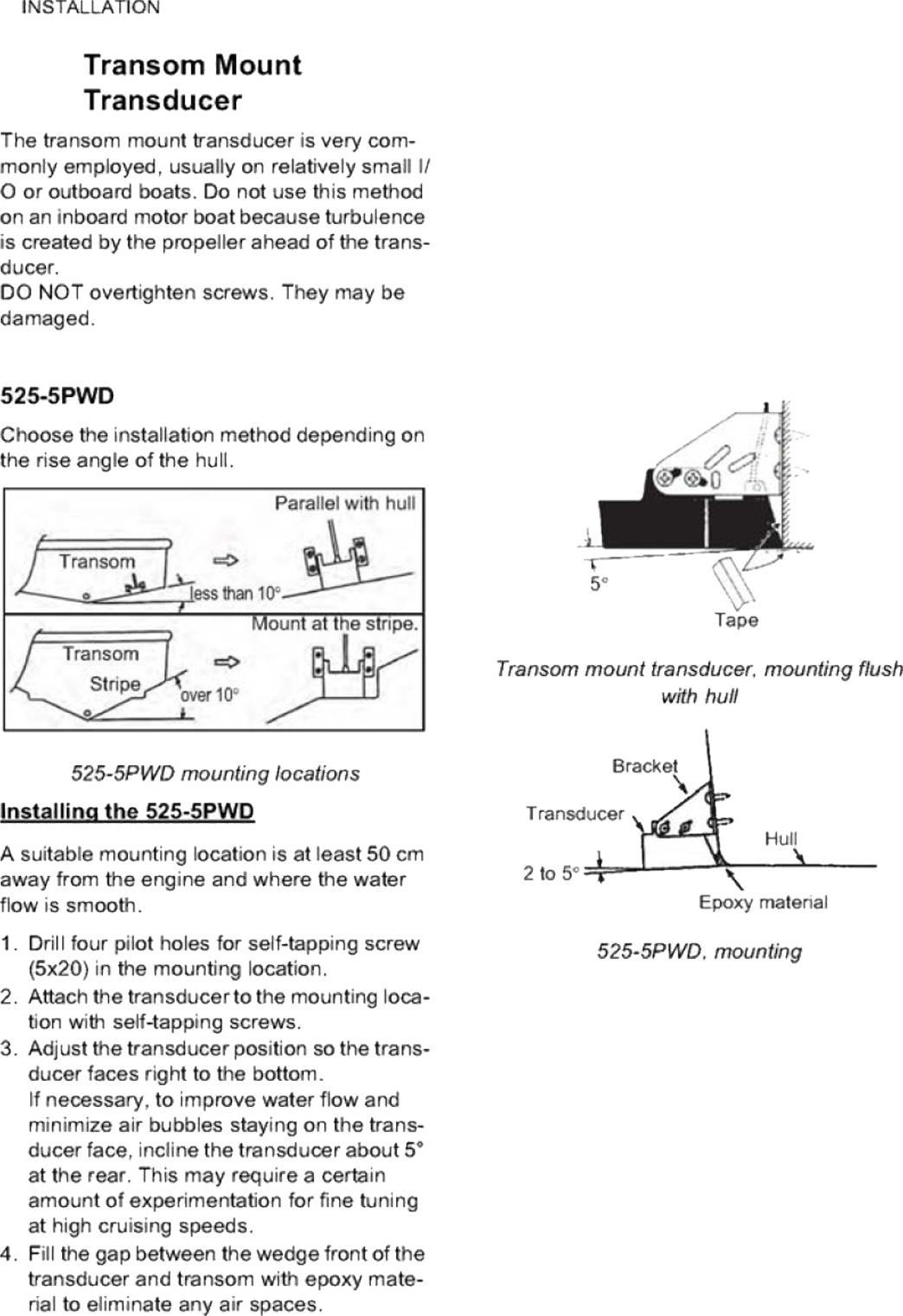 INSTALLATION

Transom Mount Transducer

The transom mount transducer is very commonly employed, usually on relatively small I/O or outboard boats. Do not use this method on an inboard motor boat because turbulence is created by the propeller ahead of the transducer.
DO NOT overtighten screws. They may be damaged.

525-5PWD

Choose the installation method depending on the rise angle of the hull.

Parallel with hull
Transom
less than 10°
Mount at the stripe.
Transom
Stripe
over 10°

525-5PWD mounting locations

Installing the 525-5PWD

A suitable mounting location is at least 50 cm away from the engine and where the water flow is smooth.

1. Drill four pilot holes for self-tapping screw (5x20) in the mounting location.
2. Attach the transducer to the mounting location with self-tapping screws.
3. Adjust the transducer position so the transducer faces right to the bottom.
If necessary, to improve water flow and minimize air bubbles staying on the transducer face, incline the transducer about 5° at the rear. This may require a certain amount of experimentation for fine tuning at high cruising speeds.
4. Fill the gap between the wedge front of the transducer and transom with epoxy material to eliminate any air spaces.

5°
Tape

Transom mount transducer, mounting flush with hull

Bracket
Transducer
Hull
2 to 5°
Epoxy material

525-5PWD, mounting