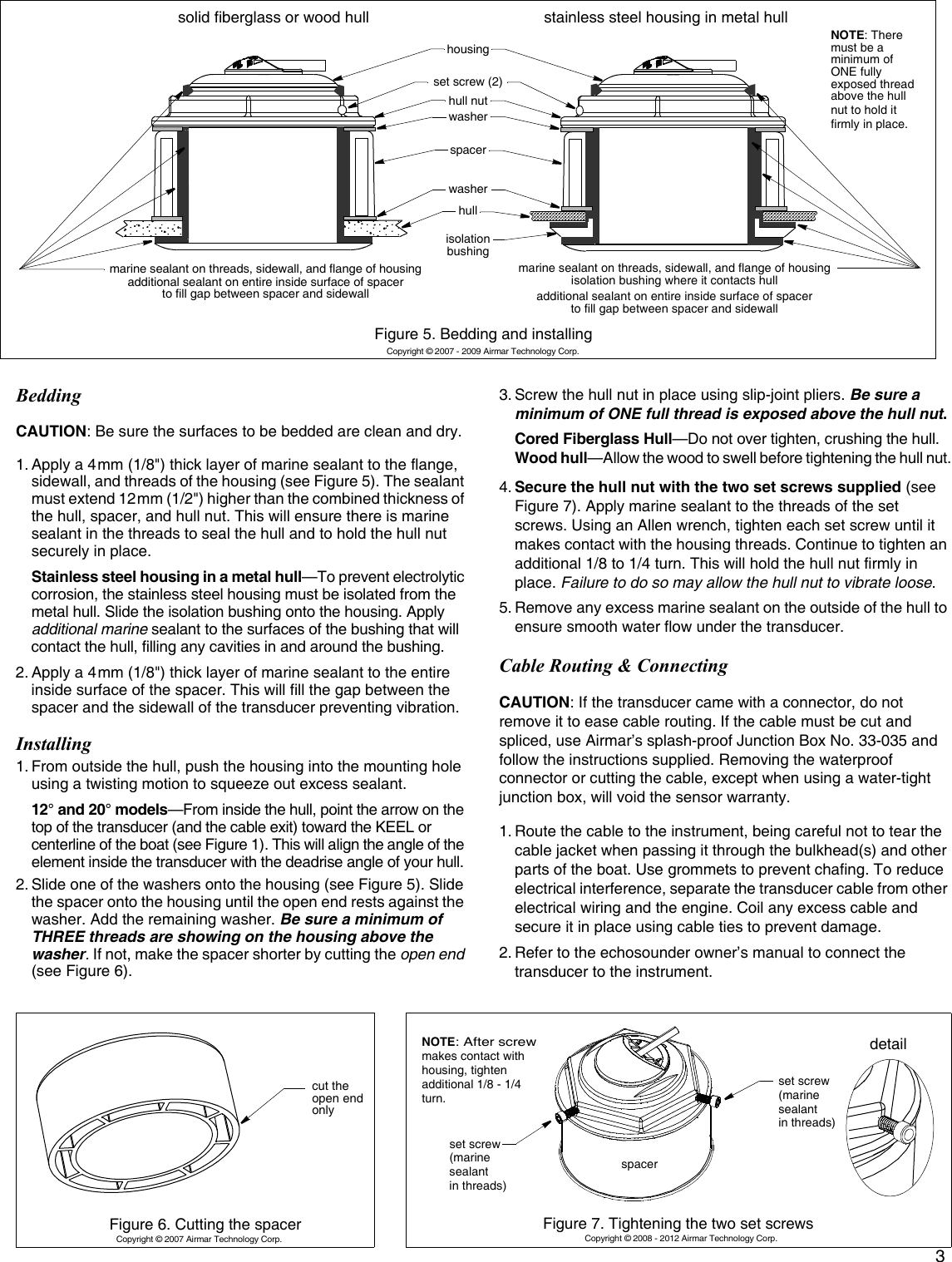 solid fiberglass or wood hull

stainless steel housing in metal hull

NOTE: There must be a minimum of ONE fully exposed thread above the hull nut to hold it firmly in place.

housing
set screw (2)
hull nut
washer
spacer
washer
hull
isolation bushing

marine sealant on threads, sidewall, and flange of housing
additional sealant on entire inside surface of spacer to fill gap between spacer and sidewall

marine sealant on threads, sidewall, and flange of housing
isolation bushing where it contacts hull
additional sealant on entire inside surface of spacer to fill gap between spacer and sidewall

Figure 5. Bedding and installing
Copyright © 2007 - 2009 Airmar Technology Corp.

Bedding

CAUTION: Be sure the surfaces to be bedded are clean and dry.

1. Apply a 4mm (1/8") thick layer of marine sealant to the flange, sidewall, and threads of the housing (see Figure 5). The sealant must extend 12mm (1/2") higher than the combined thickness of the hull, spacer, and hull nut. This will ensure there is marine sealant in the threads to seal the hull and to hold the hull nut securely in place.

Stainless steel housing in a metal hull—To prevent electrolytic corrosion, the stainless steel housing must be isolated from the metal hull. Slide the isolation bushing onto the housing. Apply additional marine sealant to the surfaces of the bushing that will contact the hull, filling any cavities in and around the bushing.

2. Apply a 4mm (1/8") thick layer of marine sealant to the entire inside surface of the spacer. This will fill the gap between the spacer and the sidewall of the transducer preventing vibration.

Installing

1. From outside the hull, push the housing into the mounting hole using a twisting motion to squeeze out excess sealant.

12° and 20° models—From inside the hull, point the arrow on the top of the transducer (and the cable exit) toward the KEEL or centerline of the boat (see Figure 1). This will align the angle of the element inside the transducer with the deadrise angle of your hull.

2. Slide one of the washers onto the housing (see Figure 5). Slide the spacer onto the housing until the open end rests against the washer. Add the remaining washer. Be sure a minimum of THREE threads are showing on the housing above the washer. If not, make the spacer shorter by cutting the open end (see Figure 6).

3. Screw the hull nut in place using slip-joint pliers. Be sure a minimum of ONE full thread is exposed above the hull nut.

Cored Fiberglass Hull—Do not over tighten, crushing the hull.
Wood hull—Allow the wood to swell before tightening the hull nut.

4. Secure the hull nut with the two set screws supplied (see Figure 7). Apply marine sealant to the threads of the set screws. Using an Allen wrench, tighten each set screw until it makes contact with the housing threads. Continue to tighten an additional 1/8 to 1/4 turn. This will hold the hull nut firmly in place. Failure to do so may allow the hull nut to vibrate loose.

5. Remove any excess marine sealant on the outside of the hull to ensure smooth water flow under the transducer.

Cable Routing & Connecting

CAUTION: If the transducer came with a connector, do not remove it to ease cable routing. If the cable must be cut and spliced, use Airmar's splash-proof Junction Box No. 33-035 and follow the instructions supplied. Removing the waterproof connector or cutting the cable, except when using a water-tight junction box, will void the sensor warranty.

1. Route the cable to the instrument, being careful not to tear the cable jacket when passing it through the bulkhead(s) and other parts of the boat. Use grommets to prevent chafing. To reduce electrical interference, separate the transducer cable from other electrical wiring and the engine. Coil any excess cable and secure it in place using cable ties to prevent damage.

2. Refer to the echosounder owner's manual to connect the transducer to the instrument.

cut the open end only

Figure 6. Cutting the spacer
Copyright © 2007 Airmar Technology Corp.

NOTE: After screw makes contact with housing, tighten additional 1/8 - 1/4 turn.

detail

set screw (marine sealant in threads)

set screw (marine sealant in threads)

spacer

Figure 7. Tightening the two set screws
Copyright © 2008 - 2012 Airmar Technology Corp.

3