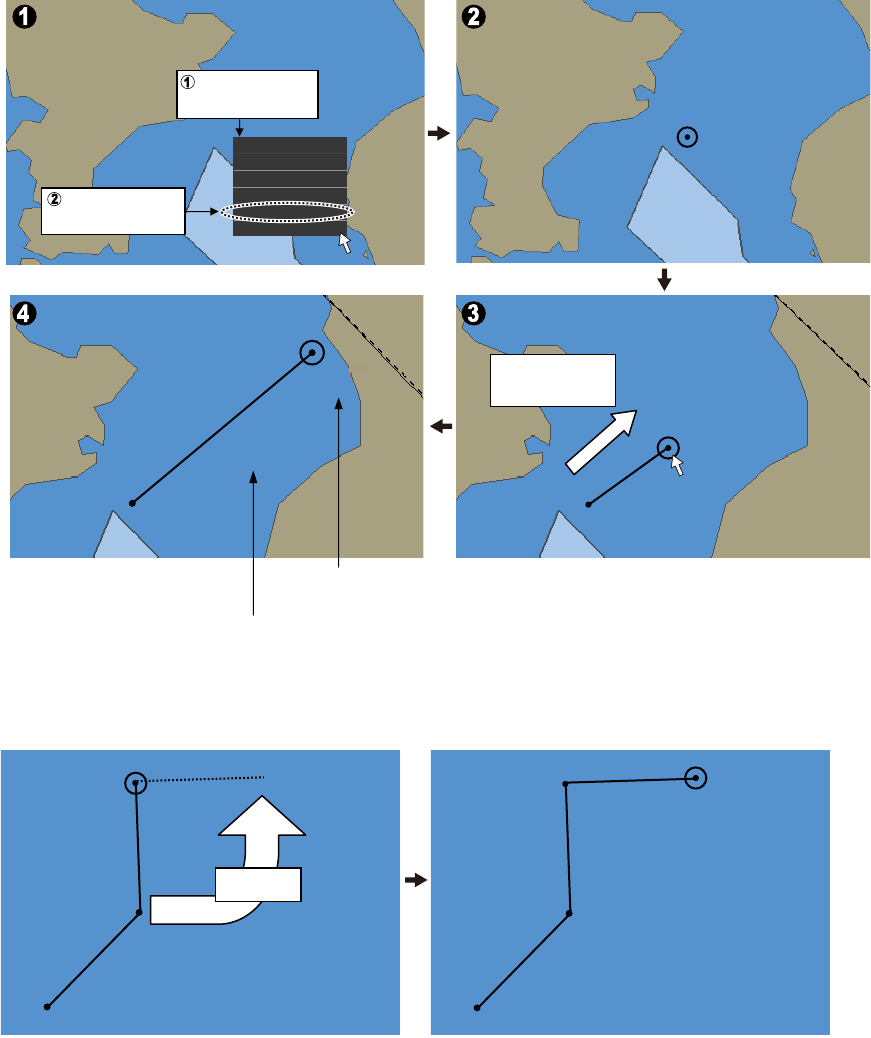 1
①
②
2
4
3