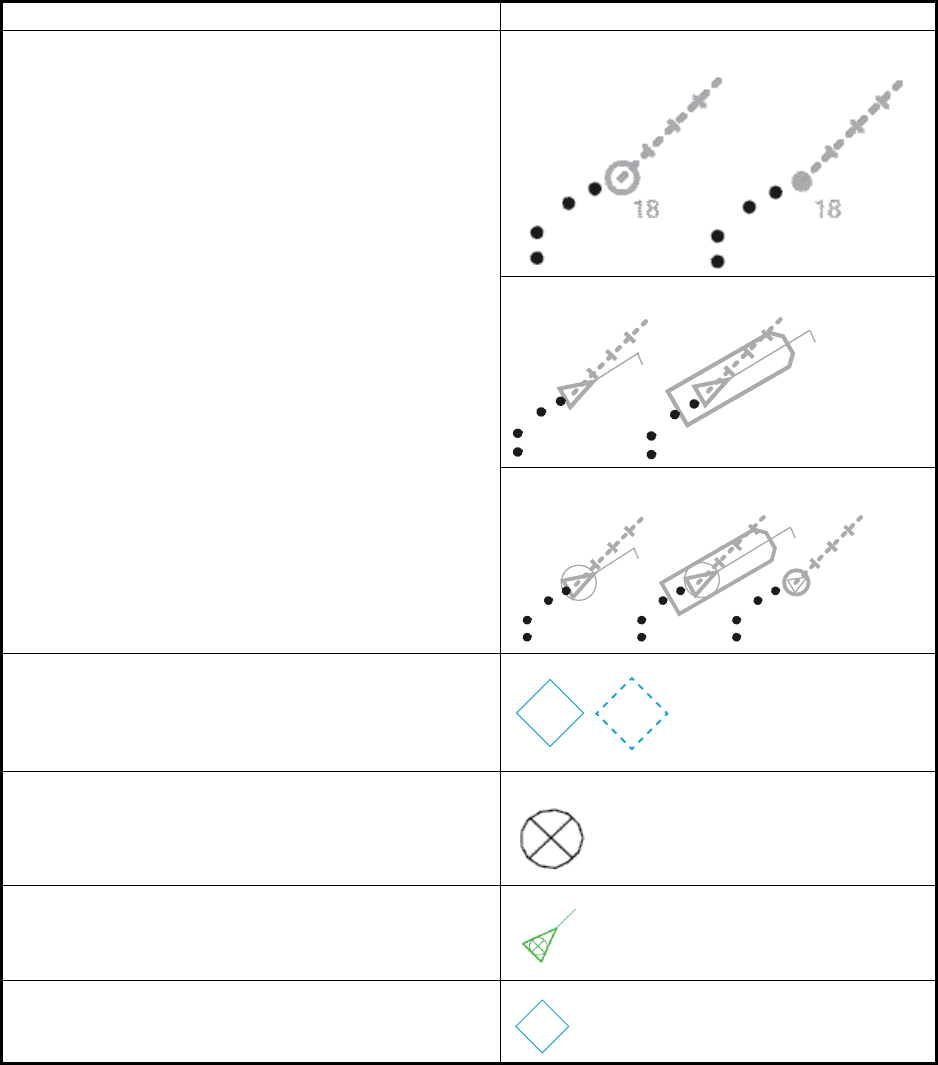 18 18