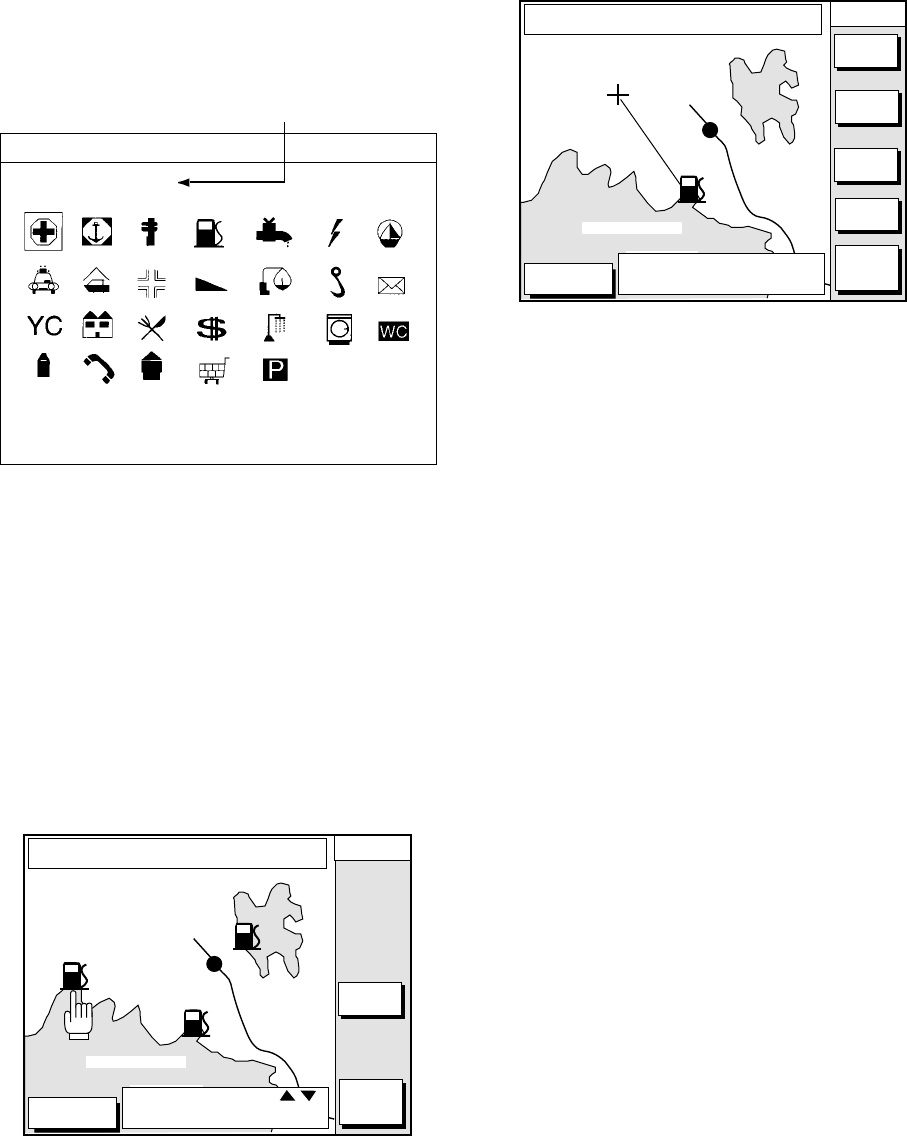 YC
WC
P