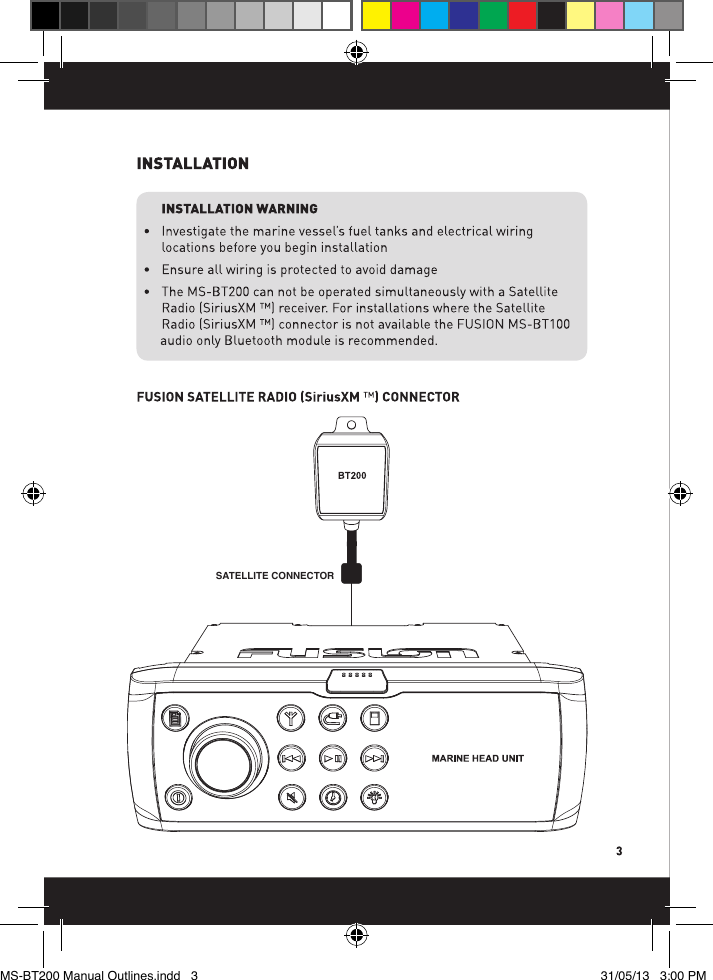 INSTALLATION

INSTALLATION WARNING

• Investigate the marine vessel's fuel tanks and electrical wiring locations before you begin installation

• Ensure all wiring is protected to avoid damage

• The MS-BT200 can not be operated simultaneously with a Satellite Radio (SiriusXM ™) receiver. For installations where the Satellite Radio (SiriusXM ™) connector is not available the FUSION MS-BT100 audio only Bluetooth module is recommended.

FUSION SATELLITE RADIO (SiriusXM ™) CONNECTOR

BT200

SATELLITE CONNECTOR

FUSION

MARINE HEAD UNIT

3

MS-BT200 Manual Outlines.indd 3

31/05/13 3:00 PM