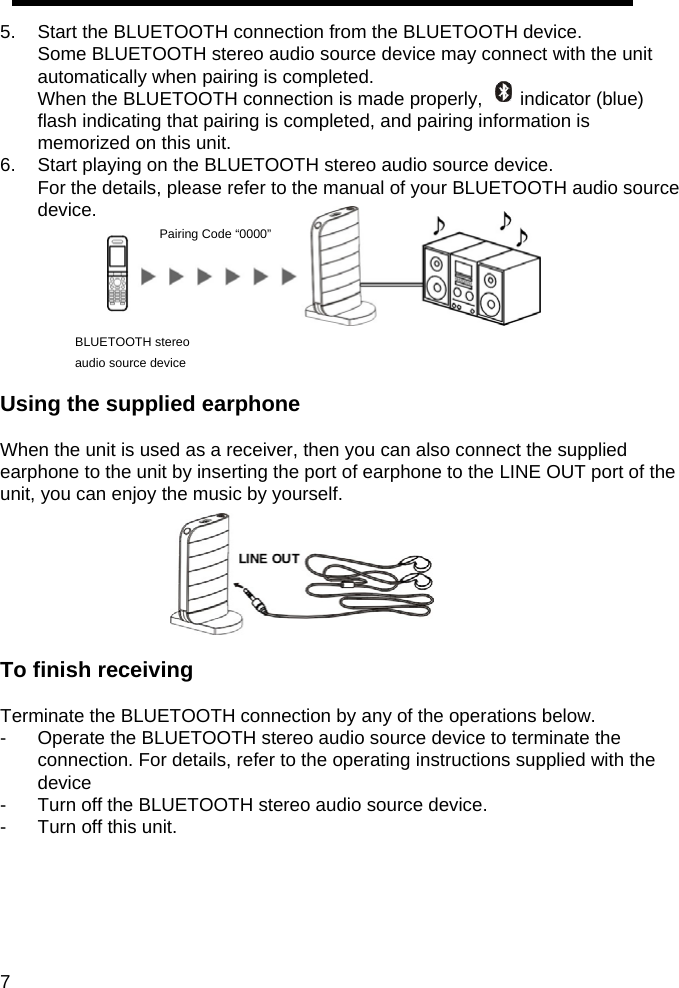 5. Start the BLUETOOTH connection from the BLUETOOTH device.
Some BLUETOOTH stereo audio source device may connect with the unit automatically when pairing is completed.
When the BLUETOOTH connection is made properly, indicator (blue) flash indicating that pairing is completed, and pairing information is memorized on this unit.
6. Start playing on the BLUETOOTH stereo audio source device.
For the details, please refer to the manual of your BLUETOOTH audio source device.

Pairing Code “0000”

BLUETOOTH stereo audio source device

Using the supplied earphone

When the unit is used as a receiver, then you can also connect the supplied earphone to the unit by inserting the port of earphone to the LINE OUT port of the unit, you can enjoy the music by yourself.

LINE OUT

To finish receiving

Terminate the BLUETOOTH connection by any of the operations below.
- Operate the BLUETOOTH stereo audio source device to terminate the connection. For details, refer to the operating instructions supplied with the device
- Turn off the BLUETOOTH stereo audio source device.
- Turn off this unit.

7